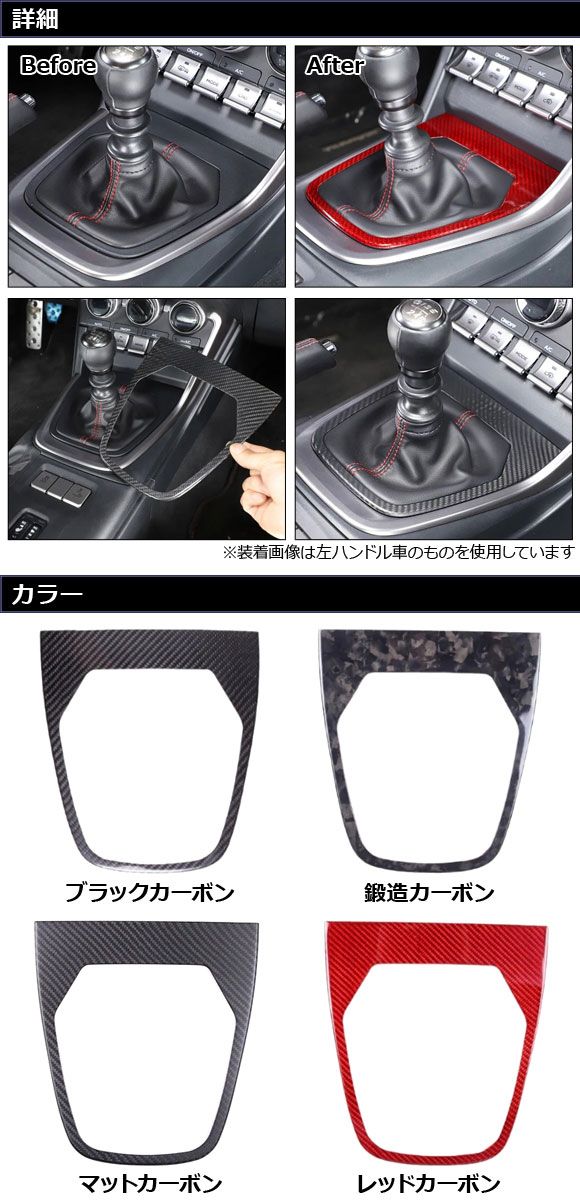 詳細

Before

After

※装着画像は左ハンドル車のものを使用しています

カラー

ブラックカーボン

鍛造カーボン

マットカーボン

レッドカーボン