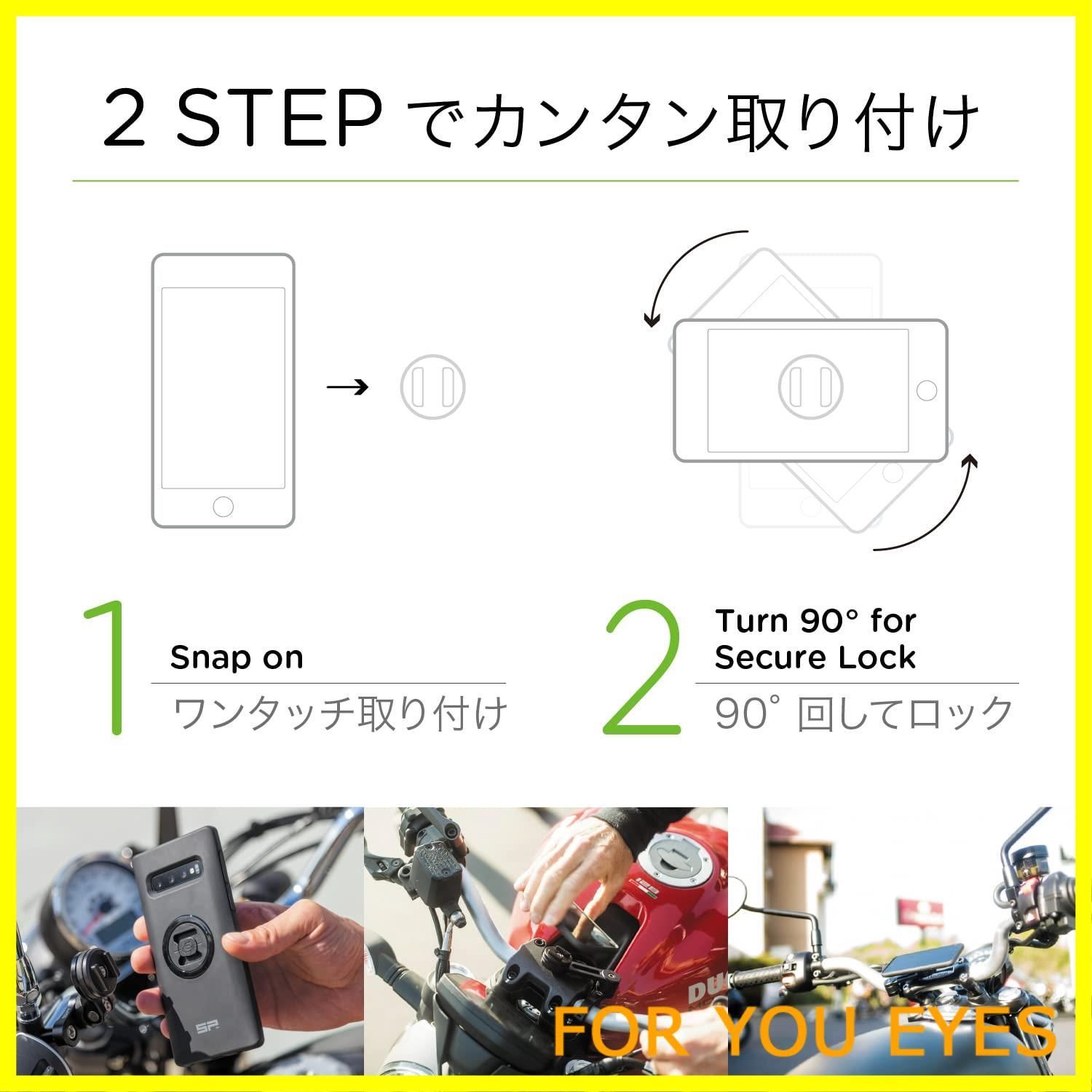 2 STEP でカンタン取り付け

1

Snap on

ワンタッチ取り付け

2

Turn 90° for Secure Lock

90° 回してロック

SP

DU

FOR YOU EYES