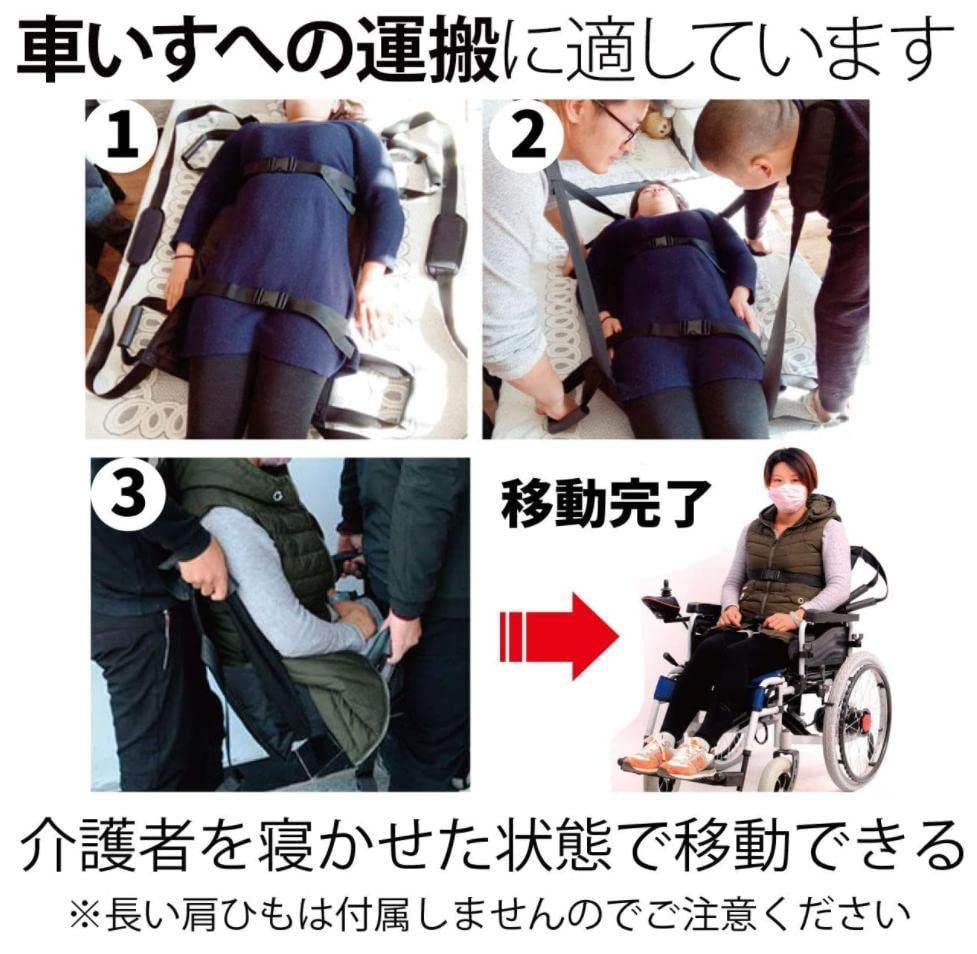 車いすへの運搬に適しています

1

2

3

移動完了

介護者を寝かせた状態で移動できる

※長い肩ひもは付属しませんのでご注意ください