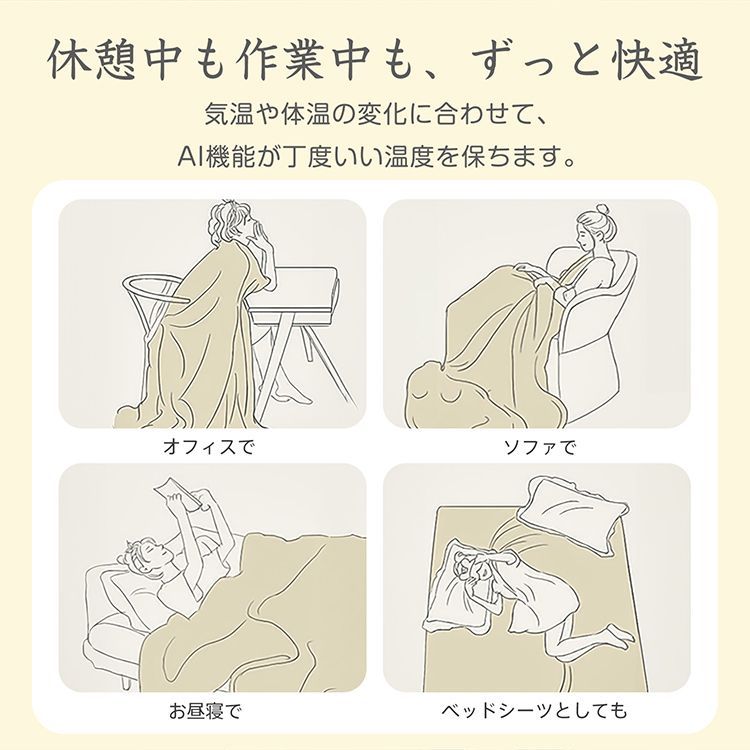 休憩中も作業中も、ずっと快適

気温や体温の変化に合わせて、
AI機能が丁度いい温度を保ちます。

オフィスで

ソファで

お昼寝で

ベッドシーツとしても