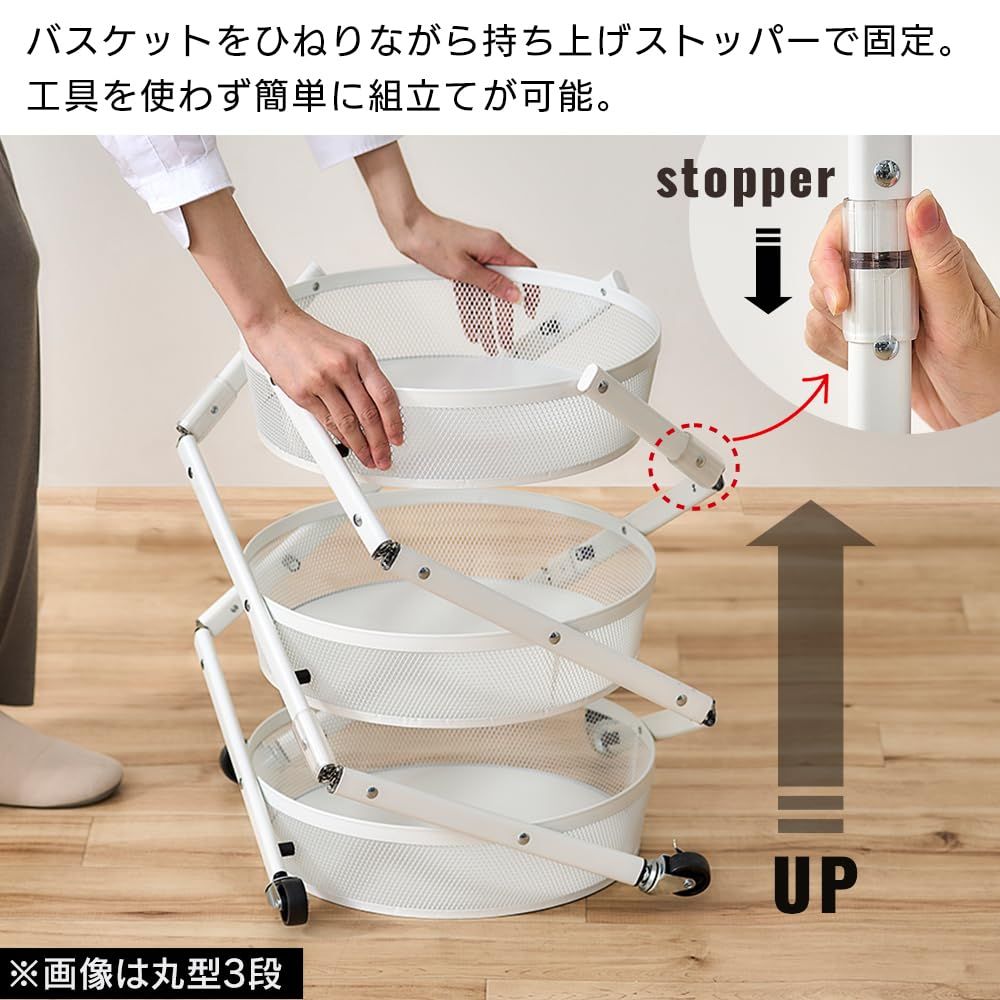 バスケットをひねりながら持ち上げストッパーで固定。
工具を使わず簡単に組立てが可能。

stopper

UP

※画像は丸型3段