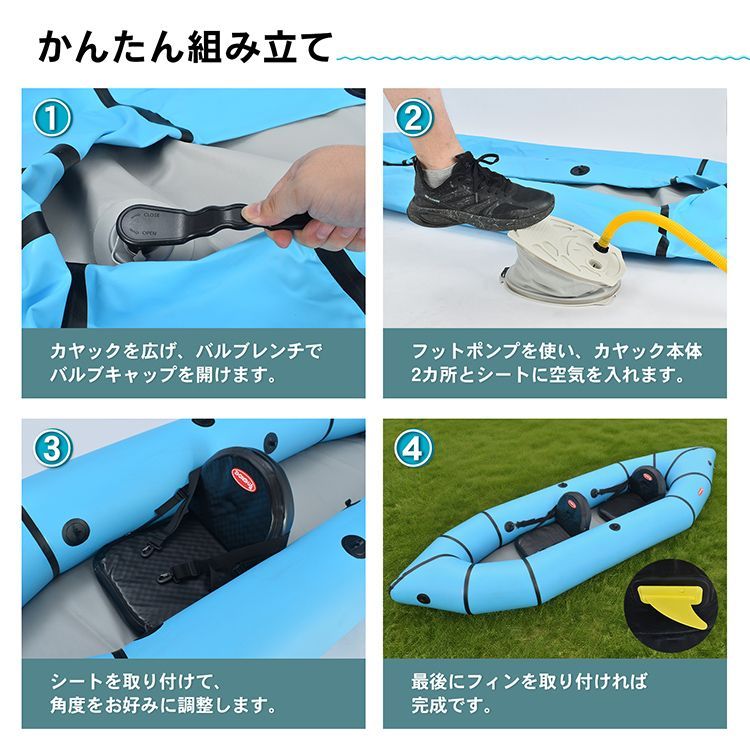 かんたん組み立て

①

CLOSE
OPEN

カヤックを広げ、バルブレンチでバルブキャップを開けます。

②

フットポンプを使い、カヤック本体2カ所とシートに空気を入れます。

③

シートを取り付けて、角度をお好みに調整します。

④

最後にフィンを取り付ければ完成です。