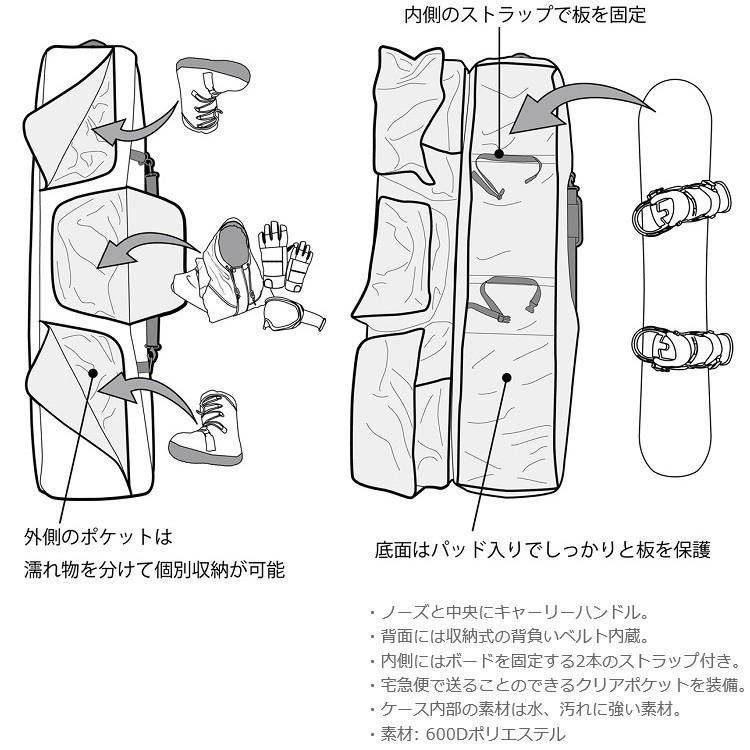 内側のストラップで板を固定

外側のポケットは
濡れ物を分けて個別収納が可能

底面はパッド入りでしっかりと板を保護

・ノーズと中央にキャーリーハンドル。
・背面には収納式の背負いベルト内蔵。
・内側にはボードを固定する2本のストラップ付き。
・宅急便で送ることのできるクリアポケットを装備。
・ケース内部の素材は水、汚れに強い素材。
・素材: 600Dポリエステル