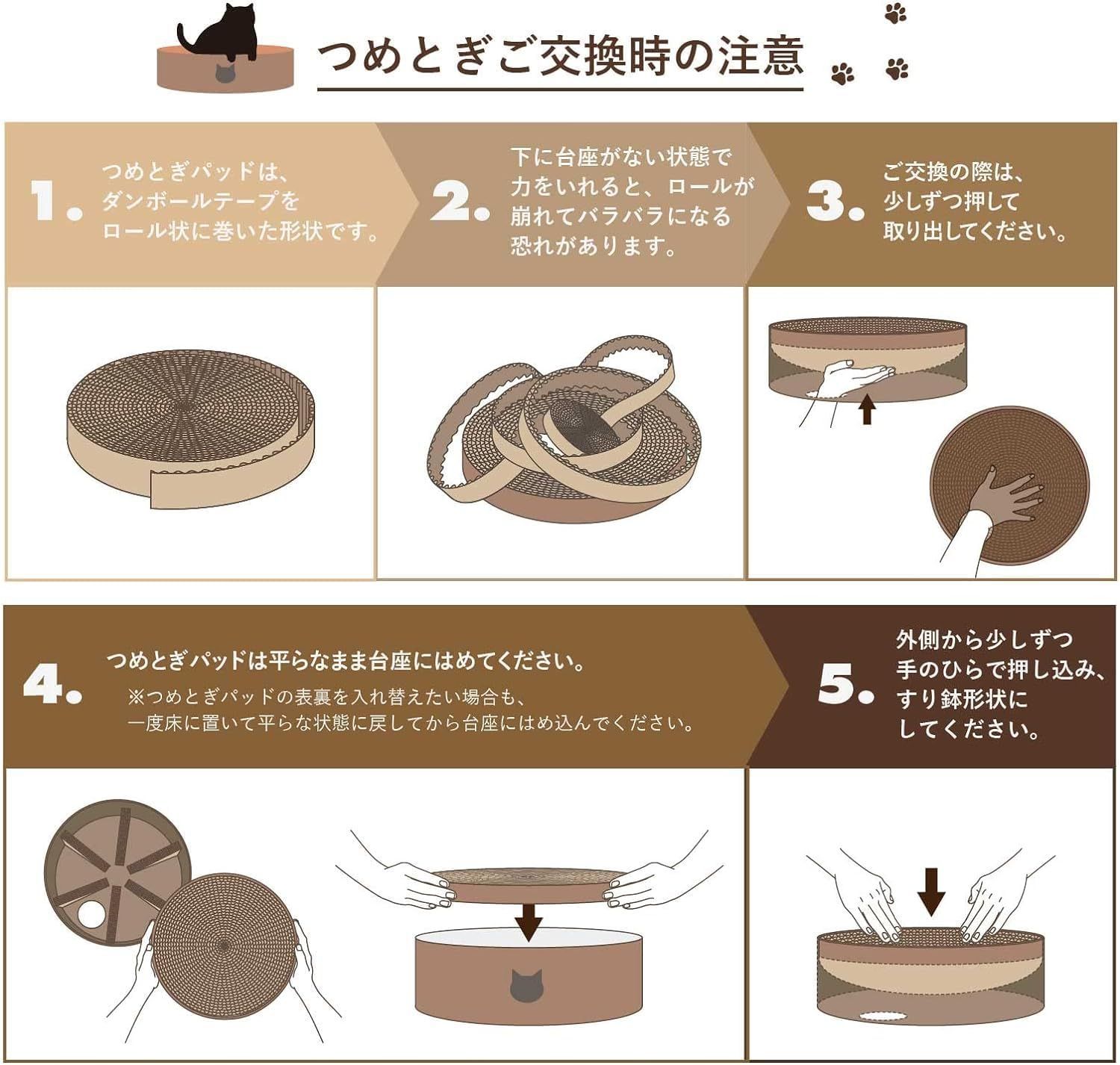 つめとぎご交換時の注意

1. つめとぎパッドは、ダンボールテープをロール状に巻いた形状です。

2. 下に台座がない状態で力をいれると、ロールが崩れてバラバラになる恐れがあります。

3. ご交換の際は、少しずつ押して取り出してください。

4. つめとぎパッドは平らなまま台座にはめてください。
※つめとぎパッドの表裏を入れ替えたい場合も、一度床に置いて平らな状態に戻してから台座にはめ込んでください。

5. 外側から少しずつ手のひらで押し込み、すり鉢形状にしてください。