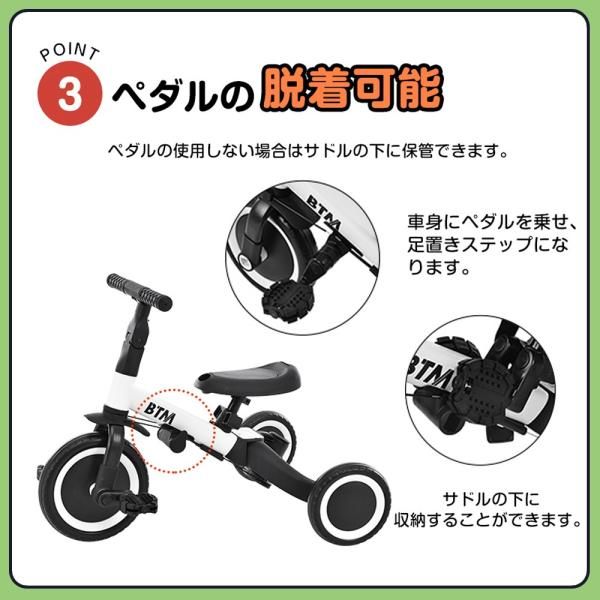 POINT
3 ペダルの脱着可能

ペダルの使用しない場合はサドルの下に保管できます。

BTM

車身にペダルを乗せ、足置きステップになります。

BTM

BTM

サドルの下に収納することができます。