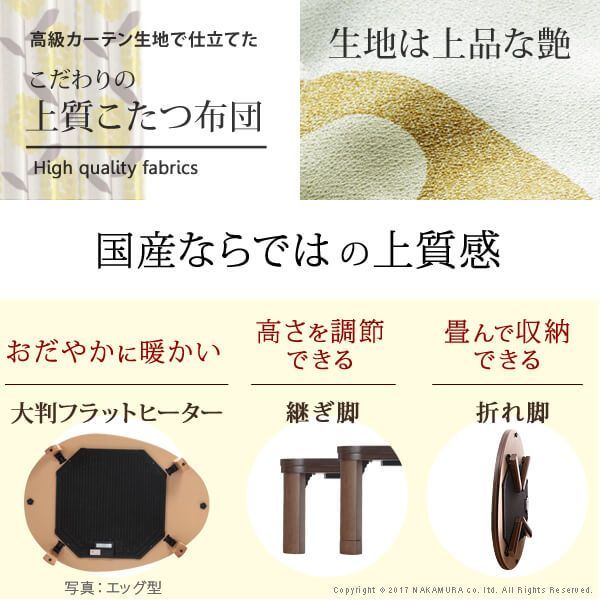 高級カーテン生地で仕立てた
こだわりの
上質こたつ布団
High quality fabrics

生地は上品な艶

国産ならではの上質感

おだやかに暖かい

大判フラットヒーター

写真：エッグ型

高さを調節できる

継ぎ脚

畳んで収納できる

折れ脚

Copyright © 2017 NAKAMURA co. ltd. All Rights Reserved.