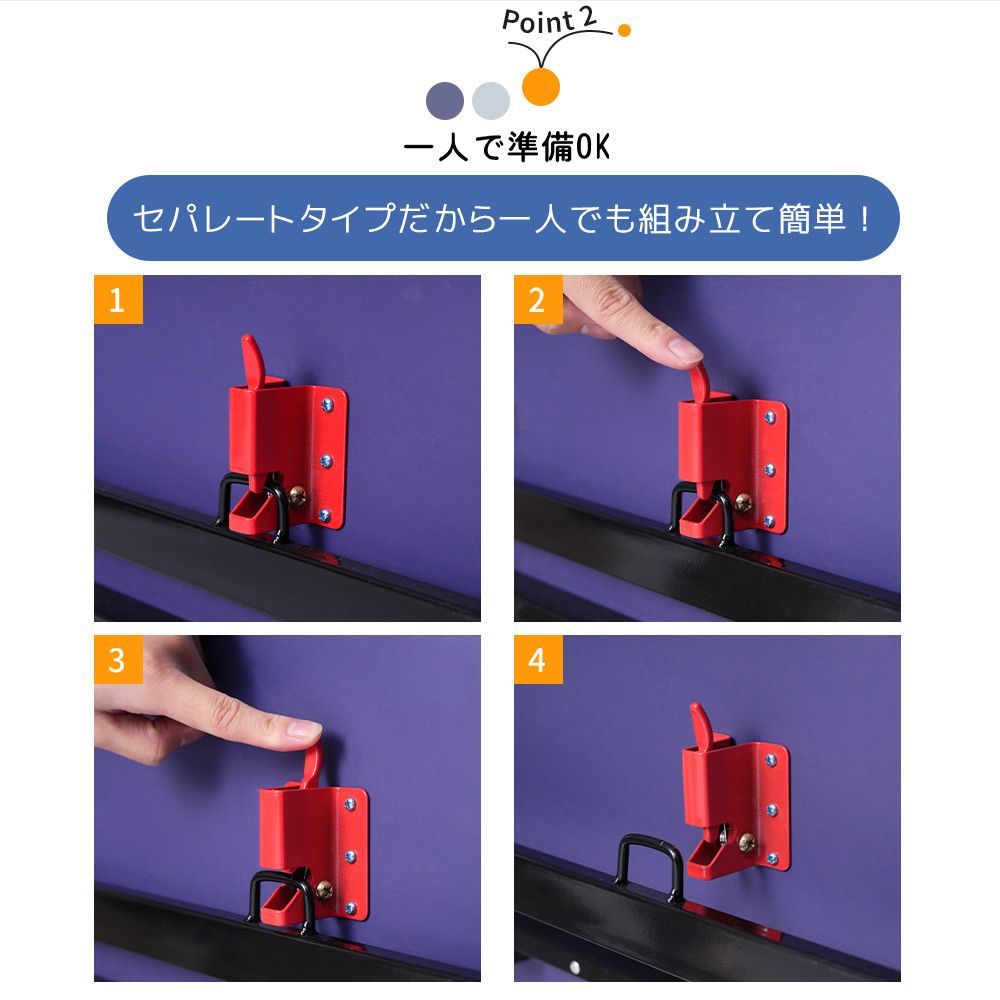 Point 2

一人で準備OK

セパレートタイプだから一人でも組み立て簡単！

1

2

3

4