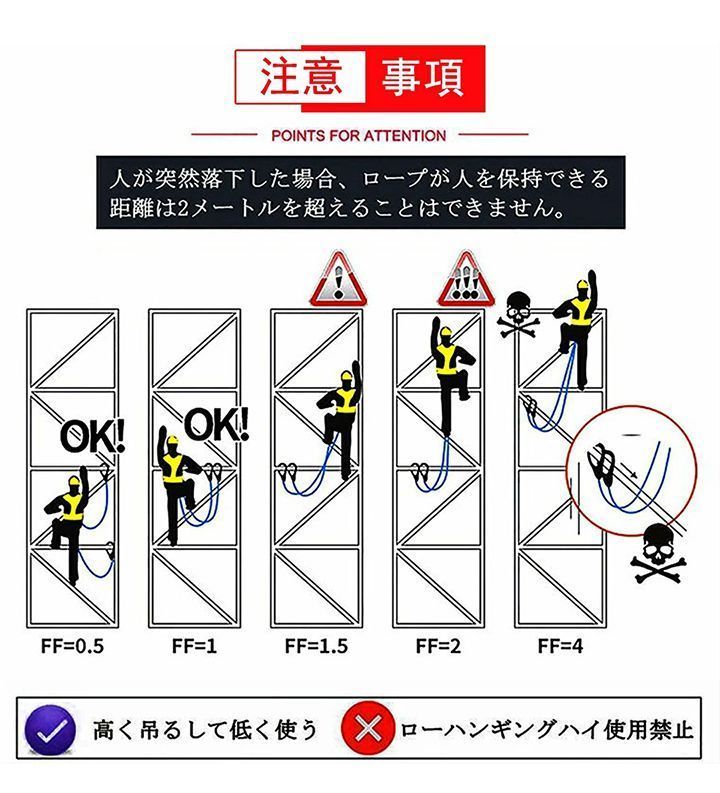 注意 事項

POINTS FOR ATTENTION

人が突然落下した場合、ロープが人を保持できる距離は2メートルを超えることはできません。

OK!

OK!

FF=0.5

FF=1

FF=1.5

FF=2

FF=4

高く吊るして低く使う

ローハンギングハイ使用禁止