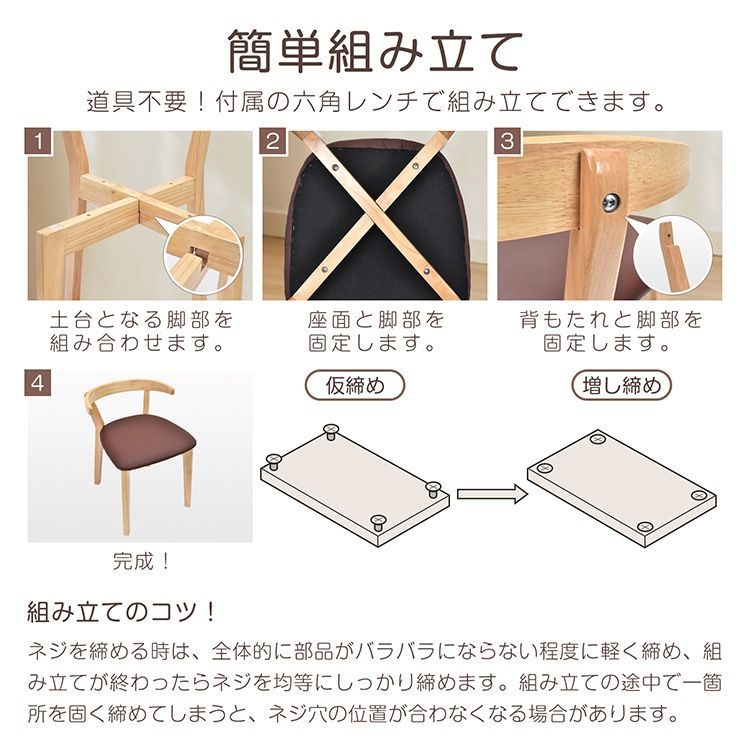 簡単組み立て

道具不要！付属の六角レンチで組み立てできます。

1

土台となる脚部を組み合わせます。

2

座面と脚部を固定します。

3

背もたれと脚部を固定します。

4

完成！

仮締め

増し締め

組み立てのコツ！

ネジを締める時は、全体的に部品がバラバラにならない程度に軽く締め、組み立てが終わったらネジを均等にしっかり締めます。組み立ての途中で一箇所を固く締めてしまうと、ネジ穴の位置が合わなくなる場合があります。