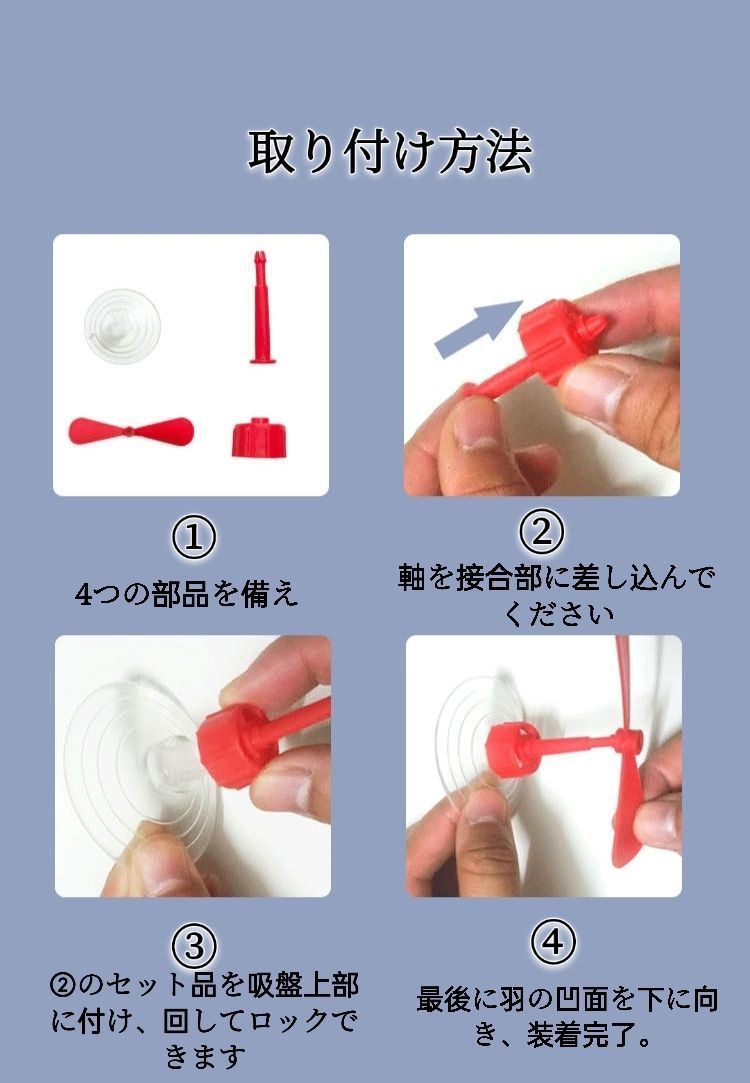 取り付け方法

①
4つの部品を備え

②
軸を接合部に差し込んでください

③
②のセット品を吸盤上部に付け、回してロックできます

④
最後に羽の凹面を下に向き、装着完了。