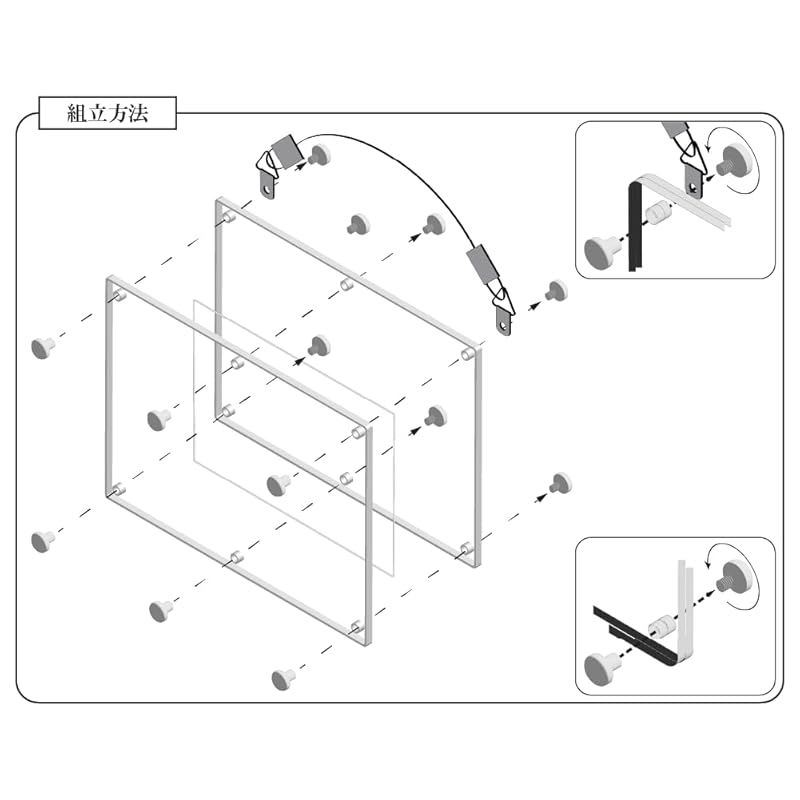 組立方法