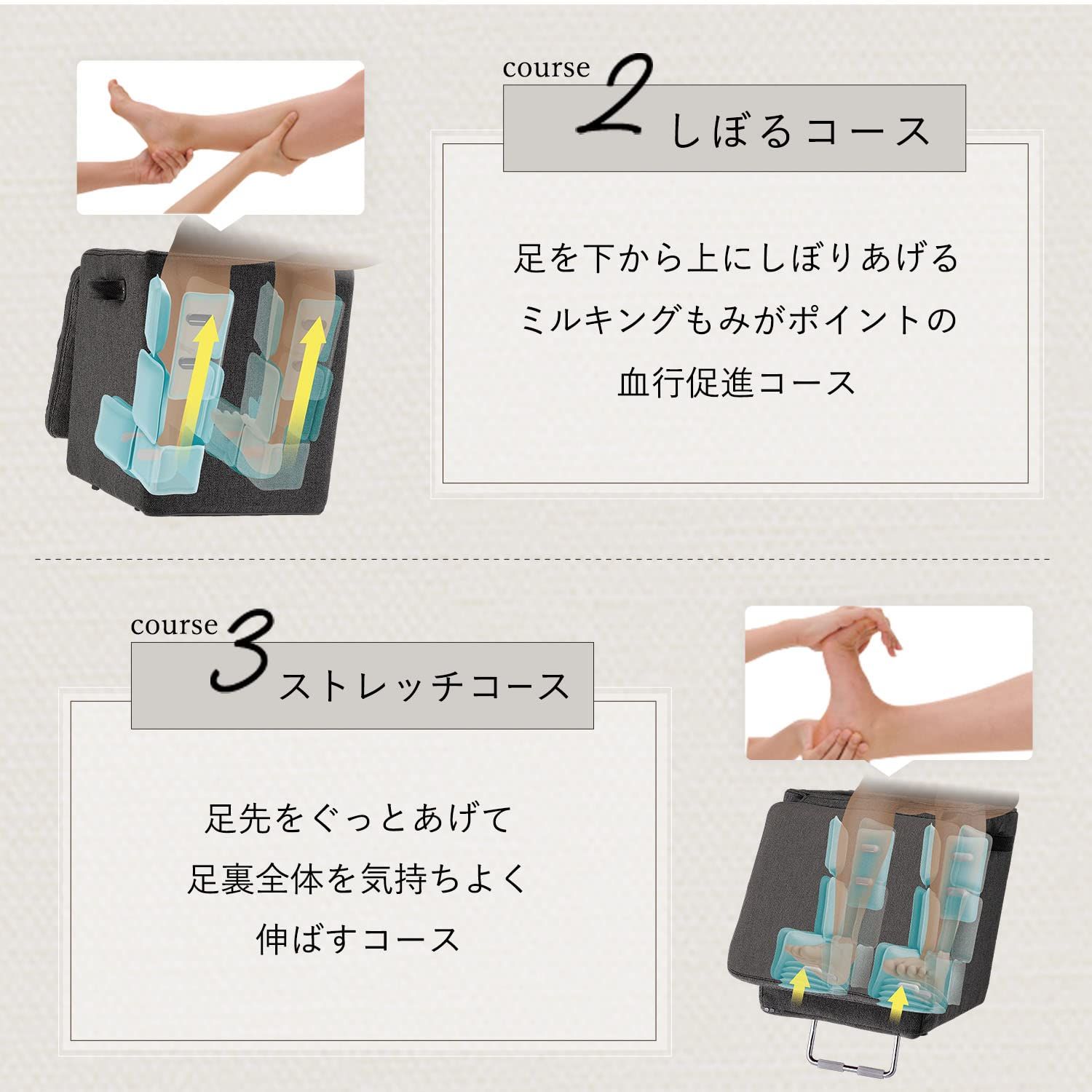 course 2 しぼるコース

足を下から上にしぼりあげる
ミルキングもみがポイントの
血行促進コース

course 3 ストレッチコース

足先をぐっとあげて
足裏全体を気持ちよく
伸ばすコース