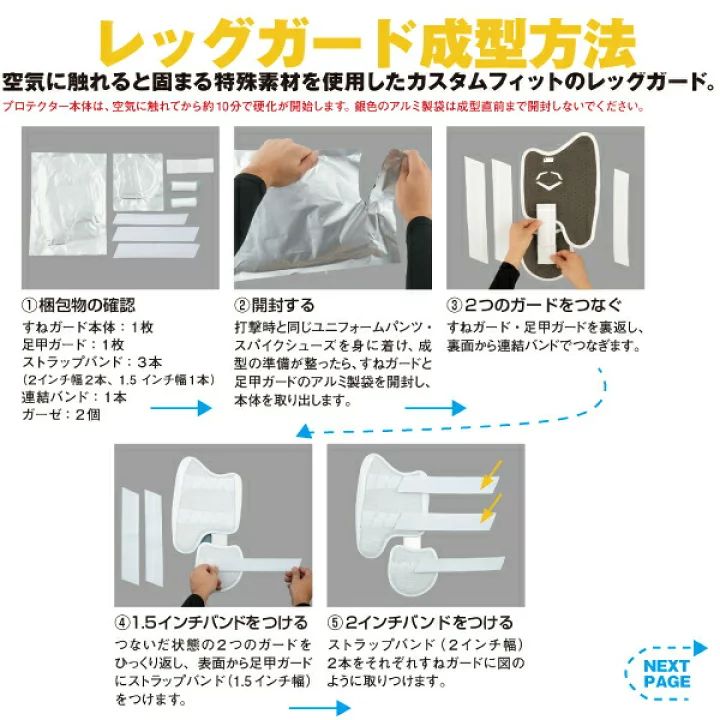 レッグガード成型方法

空気に触れると固まる特殊素材を使用したカスタムフィットのレッグガード。

プロテクター本体は、空気に触れてから約10分で硬化が開始します。銀色のアルミ製袋は成型直前まで開封しないでください。

①梱包物の確認
すねガード本体：1枚
足甲ガード：1枚
ストラップバンド：3本
（2インチ幅2本、1.5インチ幅1本）
連結バンド：1本
ガーゼ：2個

②開封する
打撃時と同じユニフォームパンツ・スパイクシューズを身に着け、成型の準備が整ったら、すねガードと足甲ガードのアルミ製袋を開封し、本体を取り出します。

③2つのガードをつなぐ
すねガード・足甲ガードを裏返し、裏面から連結バンドでつなぎます。

④1.5インチバンドをつける
つないだ状態の2つのガードをひっくり返し、表面から足甲ガードにストラップバンド（1.5インチ幅）をつけます。

⑤2インチバンドをつける
ストラップバンド（2インチ幅）2本をそれぞれすねガードに図のように取りつけます。

NEXT PAGE