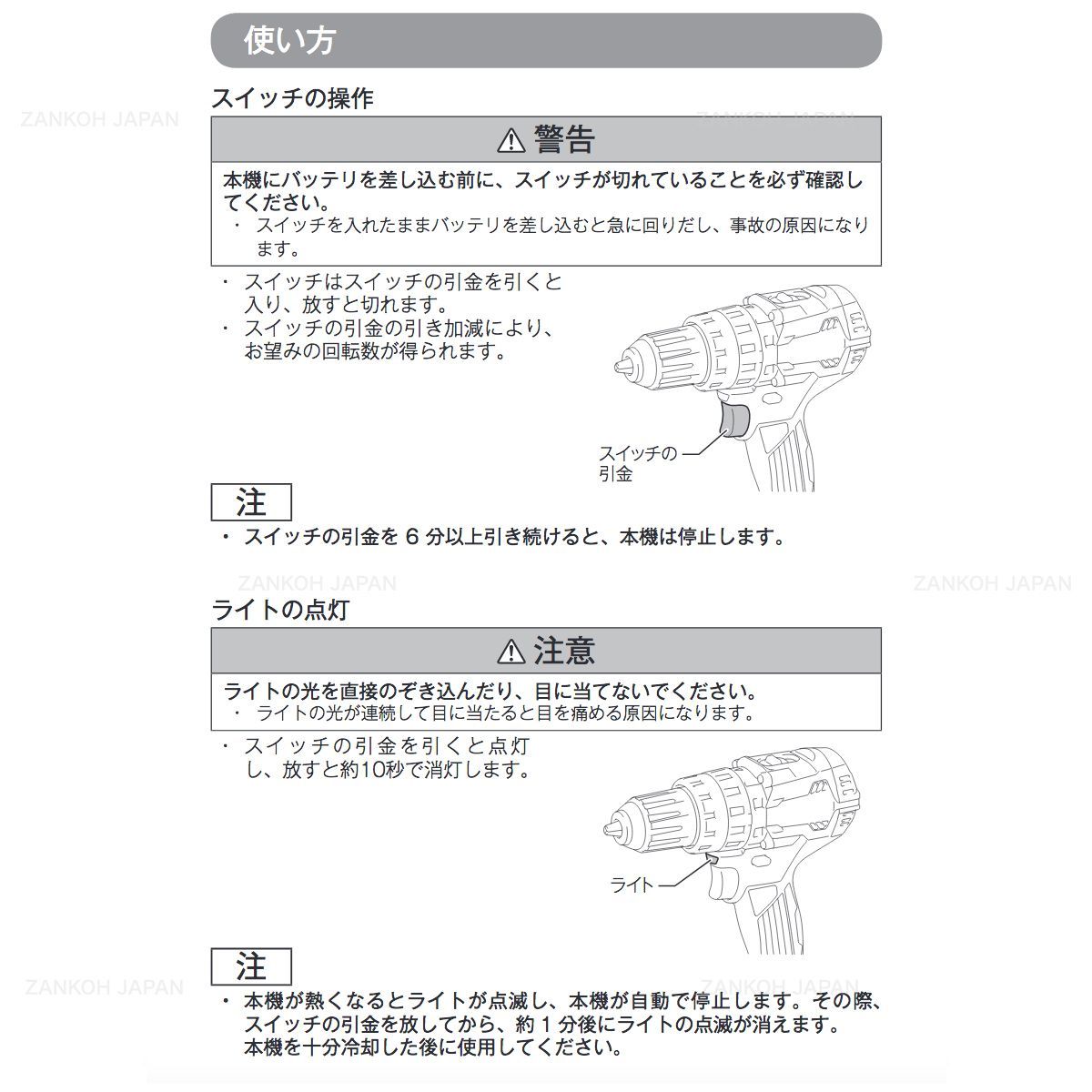 使い方

スイッチの操作

ZANKOH JAPAN

ZANKOH JAPAN

⚠ 警告

本機にバッテリを差し込む前に、スイッチが切れていることを必ず確認してください。

・ スイッチを入れたままバッテリを差し込むと急に回りだし、事故の原因になります。

・ スイッチはスイッチの引金を引くと入り、放すと切れます。

・ スイッチの引金の引き加減により、お望みの回転数が得られます。

スイッチの引金

注

・ スイッチの引金を 6 分以上引き続けると、本機は停止します。

ZANKOH JAPAN

ZANKOH JAPAN

ライトの点灯

⚠ 注意

ライトの光を直接のぞき込んだり、目に当てないでください。

・ ライトの光が連続して目に当たると目を痛める原因になります。

・ スイッチの引金を引くと点灯し、放すと約10秒で消灯します。

ライト

注

ZANKOH JAPAN

ZANKOH JAPAN

・ 本機が熱くなるとライトが点滅し、本機が自動で停止します。その際、スイッチの引金を放してから、約 1 分後にライトの点滅が消えます。本機を十分冷却した後に使用してください。