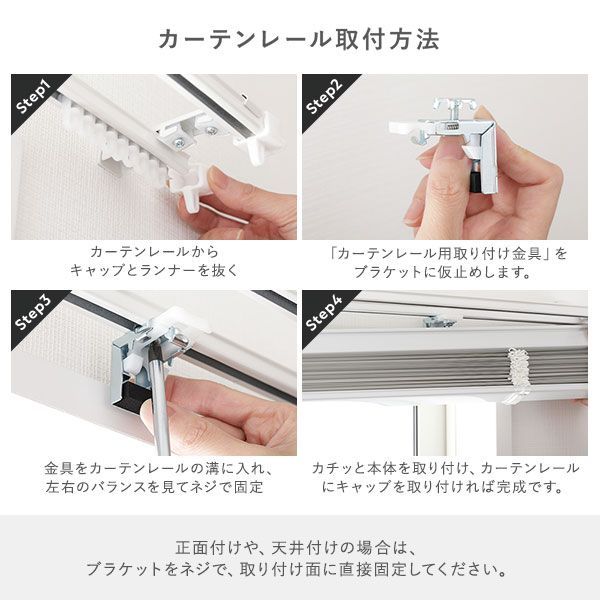 カーテンレール取付方法

Step1

カーテンレールから
キャップとランナーを抜く

Step2

「カーテンレール用取り付け金具」を
ブラケットに仮止めします。

Step3

金具をカーテンレールの溝に入れ、
左右のバランスを見てネジで固定

Step4

カチッと本体を取り付け、カーテンレール
にキャップを取り付ければ完成です。

正面付けや、天井付けの場合は、
ブラケットをネジで、取り付け面に直接固定してください。