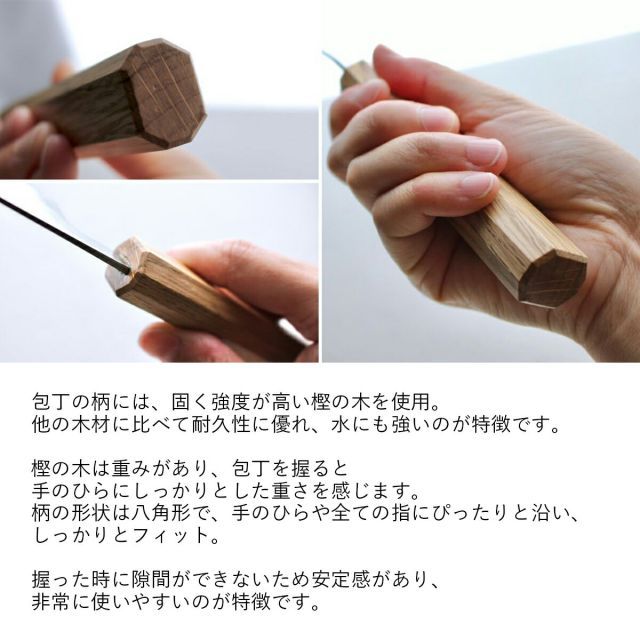 包丁の柄には、固く強度が高い樫の木を使用。
他の木材に比べて耐久性に優れ、水にも強いのが特徴です。

樫の木は重みがあり、包丁を握ると
手のひらにしっかりとした重さを感じます。
柄の形状は八角形で、手のひらや全ての指にぴったりと沿い、
しっかりとフィット。

握った時に隙間ができないため安定感があり、
非常に使いやすいのが特徴です。