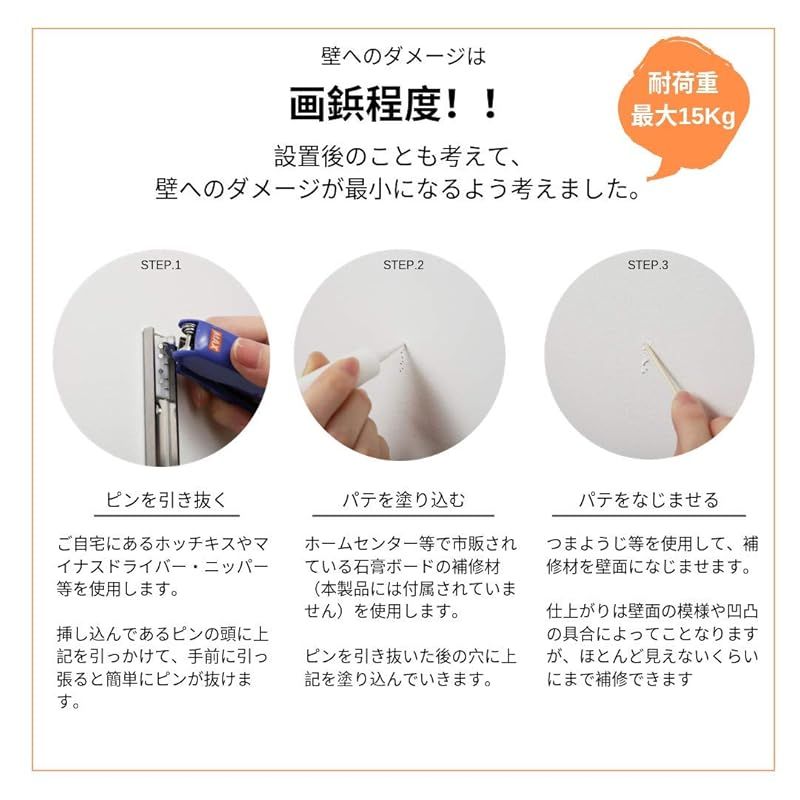 壁へのダメージは

画鋲程度！！

耐荷重
最大15Kg

設置後のことも考えて、
壁へのダメージが最小になるよう考えました。

STEP.1

MAX

ピンを引き抜く

ご自宅にあるホッチキスやマイナスドライバー・ニッパー等を使用します。

挿し込んであるピンの頭に上記を引っかけて、手前に引っ張ると簡単にピンが抜けます。

STEP.2

パテを塗り込む

ホームセンター等で市販されている石膏ボードの補修材（本製品には付属されていません）を使用します。

ピンを引き抜いた後の穴に上記を塗り込んでいきます。

STEP.3

パテをなじませる

つまようじ等を使用して、補修材を壁面になじませます。

仕上がりは壁面の模様や凹凸の具合によってことなりますが、ほとんど見えないくらいにまで補修できます