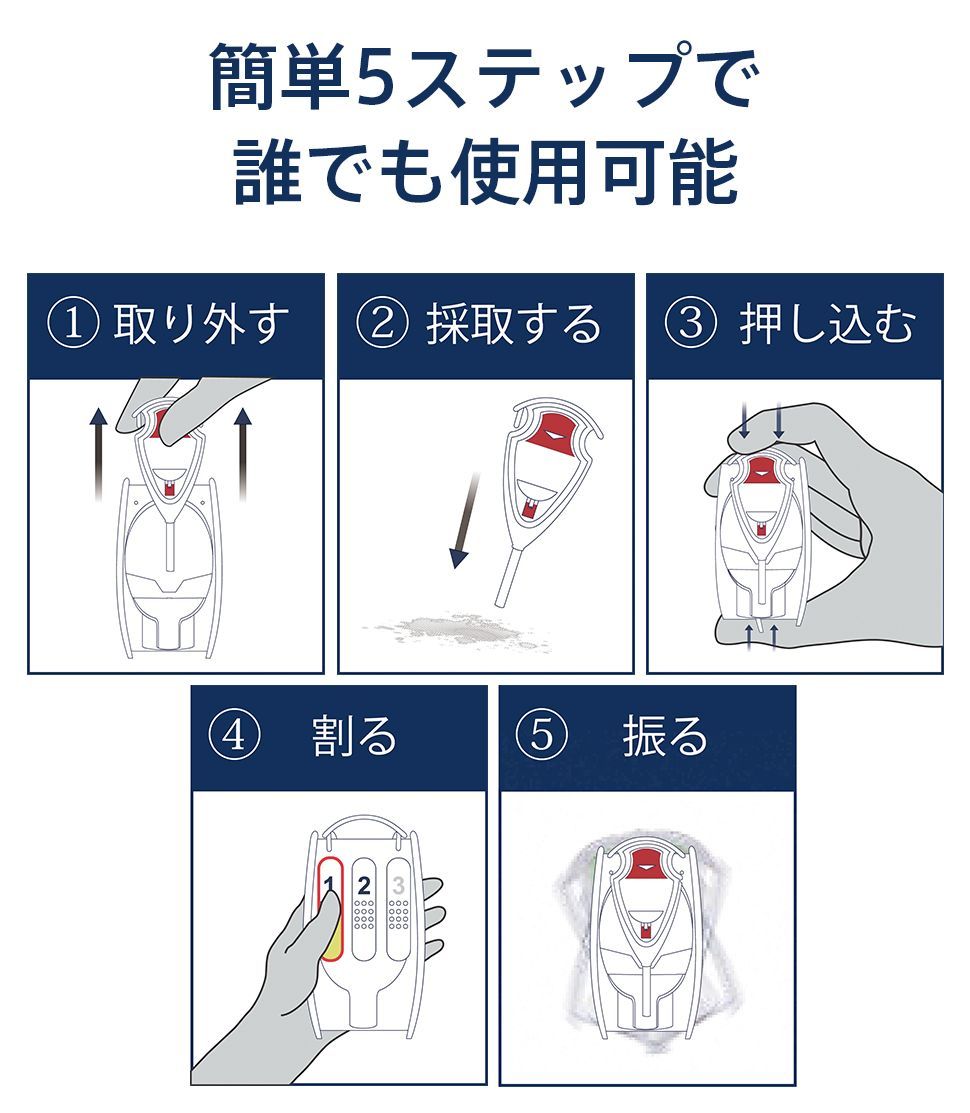 簡単5ステップで
誰でも使用可能

① 取り外す

② 採取する

③ 押し込む

④ 割る

1 2 3

⑤ 振る