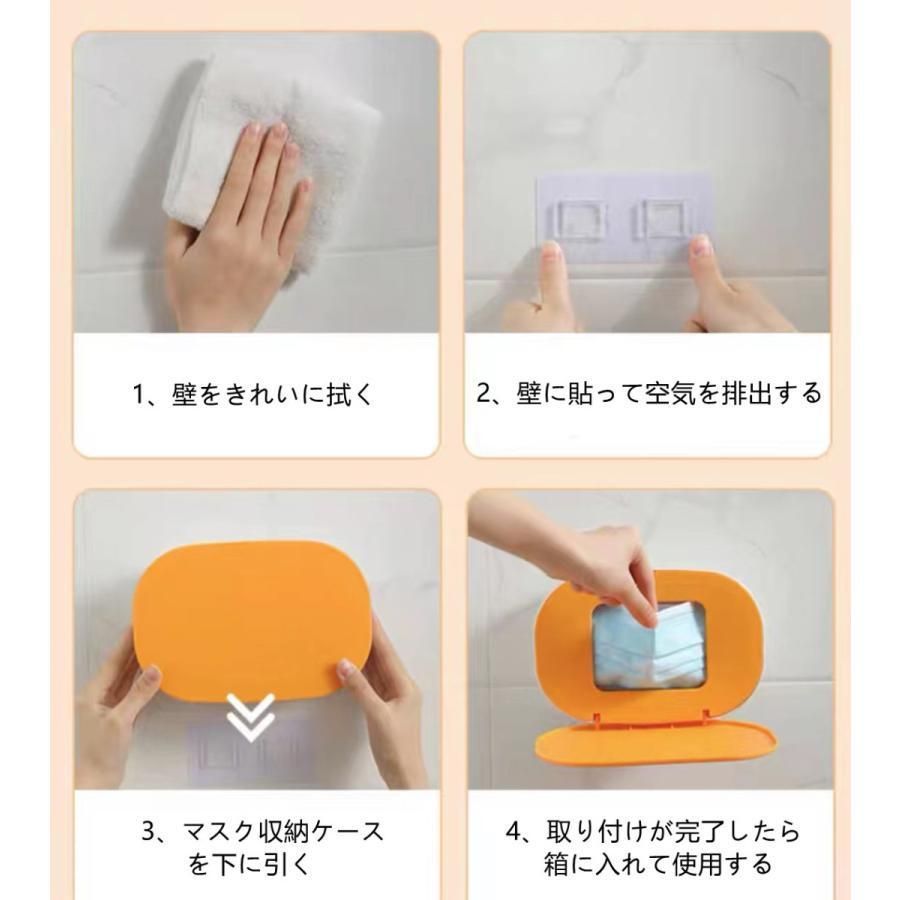 1、壁をきれいに拭く

2、壁に貼って空気を排出する

3、マスク収納ケースを下に引く

4、取り付けが完了したら箱に入れて使用する