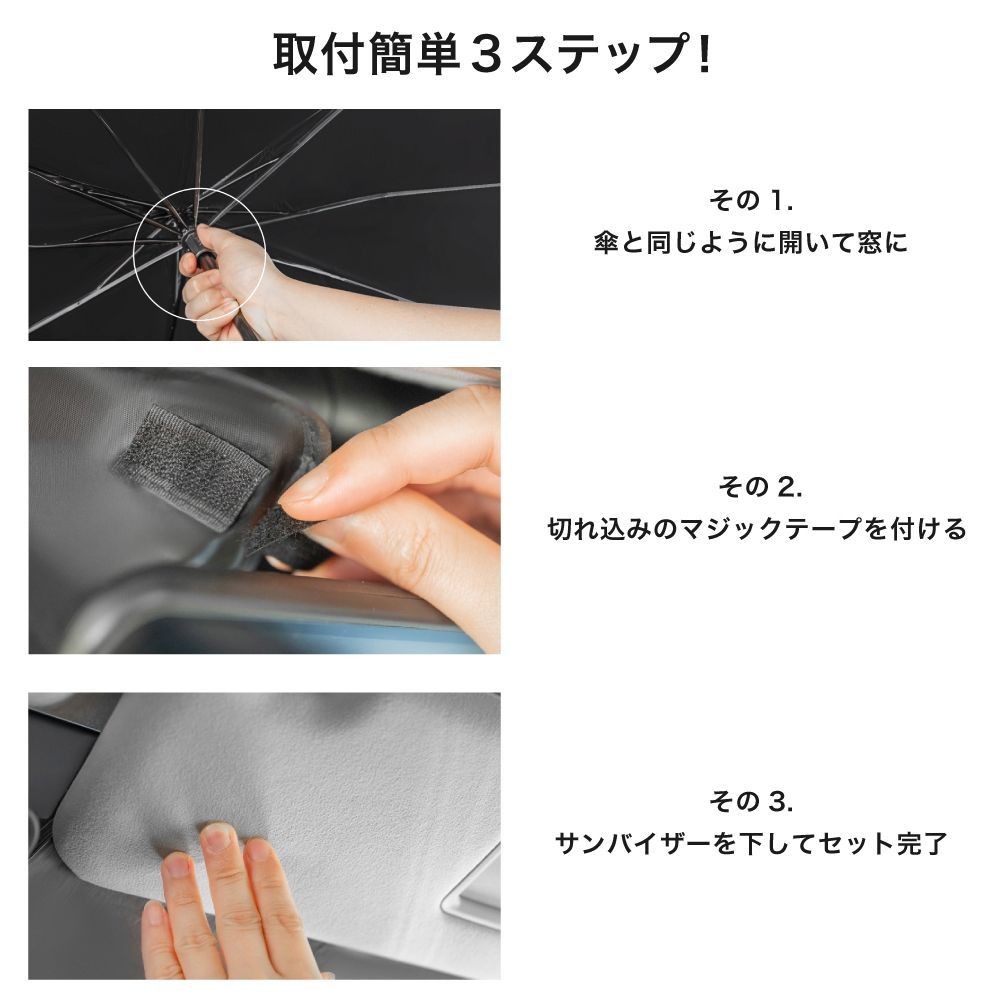 取付簡単３ステップ!

その 1.
傘と同じように開いて窓に

その 2.
切れ込みのマジックテープを付ける

その 3.
サンバイザーを下してセット完了