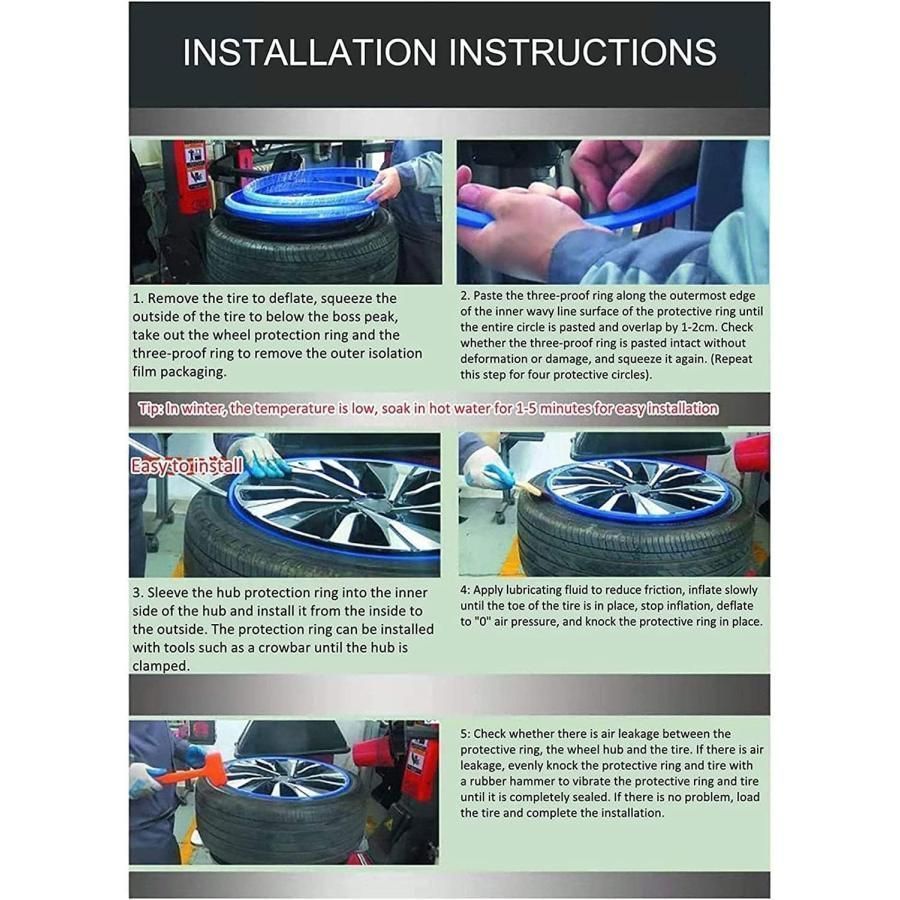 INSTALLATION INSTRUCTIONS

1. Remove the tire to deflate, squeeze the outside of the tire to below the boss peak, take out the wheel protection ring and the three-proof ring to remove the outer isolation film packaging.

2. Paste the three-proof ring along the outermost edge of the inner wavy line surface of the protective ring until the entire circle is pasted and overlap by 1-2cm. Check whether the three-proof ring is pasted intact without deformation or damage, and squeeze it again. (Repeat this step for four protective circles).

Tip: In winter, the temperature is low, soak in hot water for 1-5 minutes for easy installation

Easy to install

3. Sleeve the hub protection ring into the inner side of the hub and install it from the inside to the outside. The protection ring can be installed with tools such as a crowbar until the hub is clamped.

4: Apply lubricating fluid to reduce friction, inflate slowly until the toe of the tire is in place, stop inflation, deflate to "0" air pressure, and knock the protective ring in place.

5: Check whether there is air leakage between the protective ring, the wheel hub and the tire. If there is air leakage, evenly knock the protective ring and tire with a rubber hammer to vibrate the protective ring and tire until it is completely sealed. If there is no problem, load the tire and complete the installation.