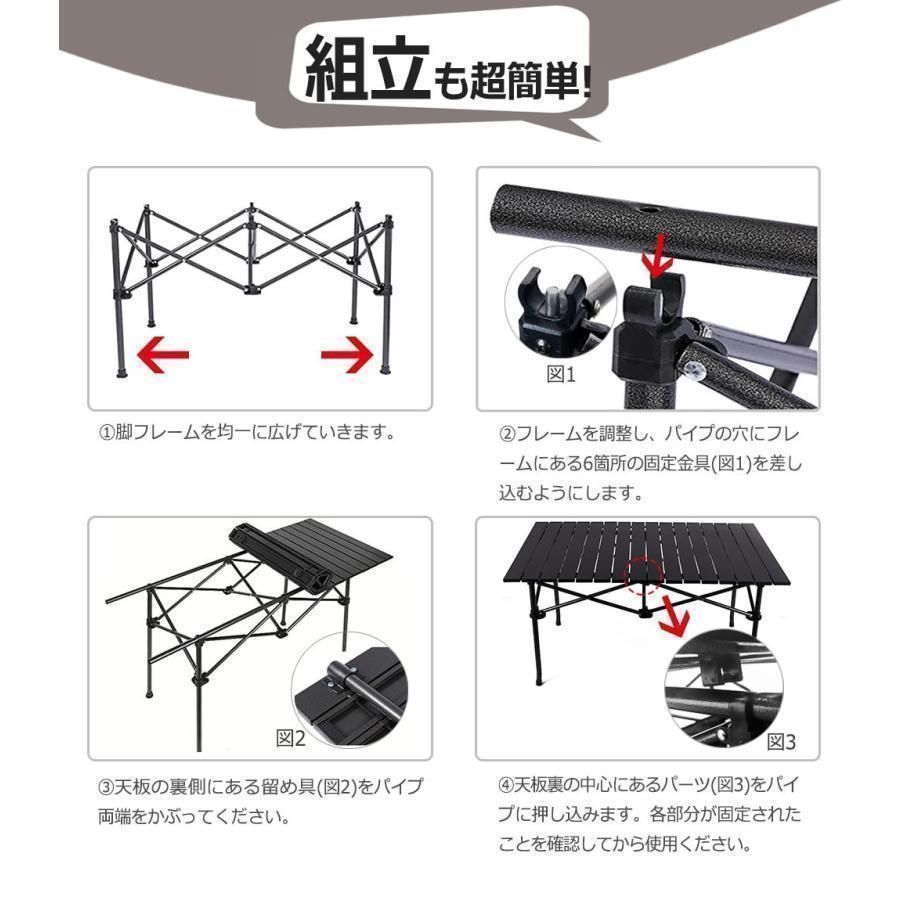 組立も超簡単!

①脚フレームを均一に広げていきます。

図1

②フレームを調整し、パイプの穴にフレームにある6箇所の固定金具(図1)を差し込むようにします。

図2

③天板の裏側にある留め具(図2)をパイプ両端をかぶってください。

図3

④天板裏の中心にあるパーツ(図3)をパイプに押し込みます。各部分が固定されたことを確認してから使用ください。