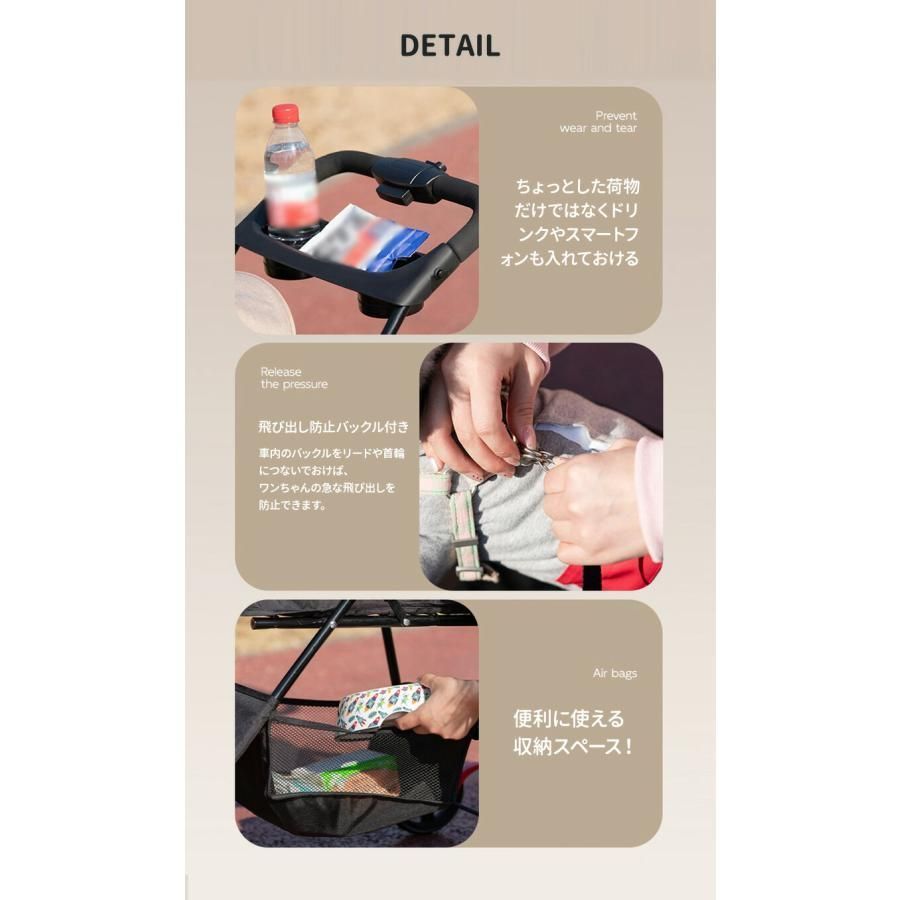 DETAIL

Prevent wear and tear

ちょっとした荷物だけではなくドリンクやスマートフォンも入れておける

Release the pressure

飛び出し防止バックル付き

車内のバックルをリードや首輪につないでおけば、ワンちゃんの急な飛び出しを防止できます。

Air bags

便利に使える収納スペース！