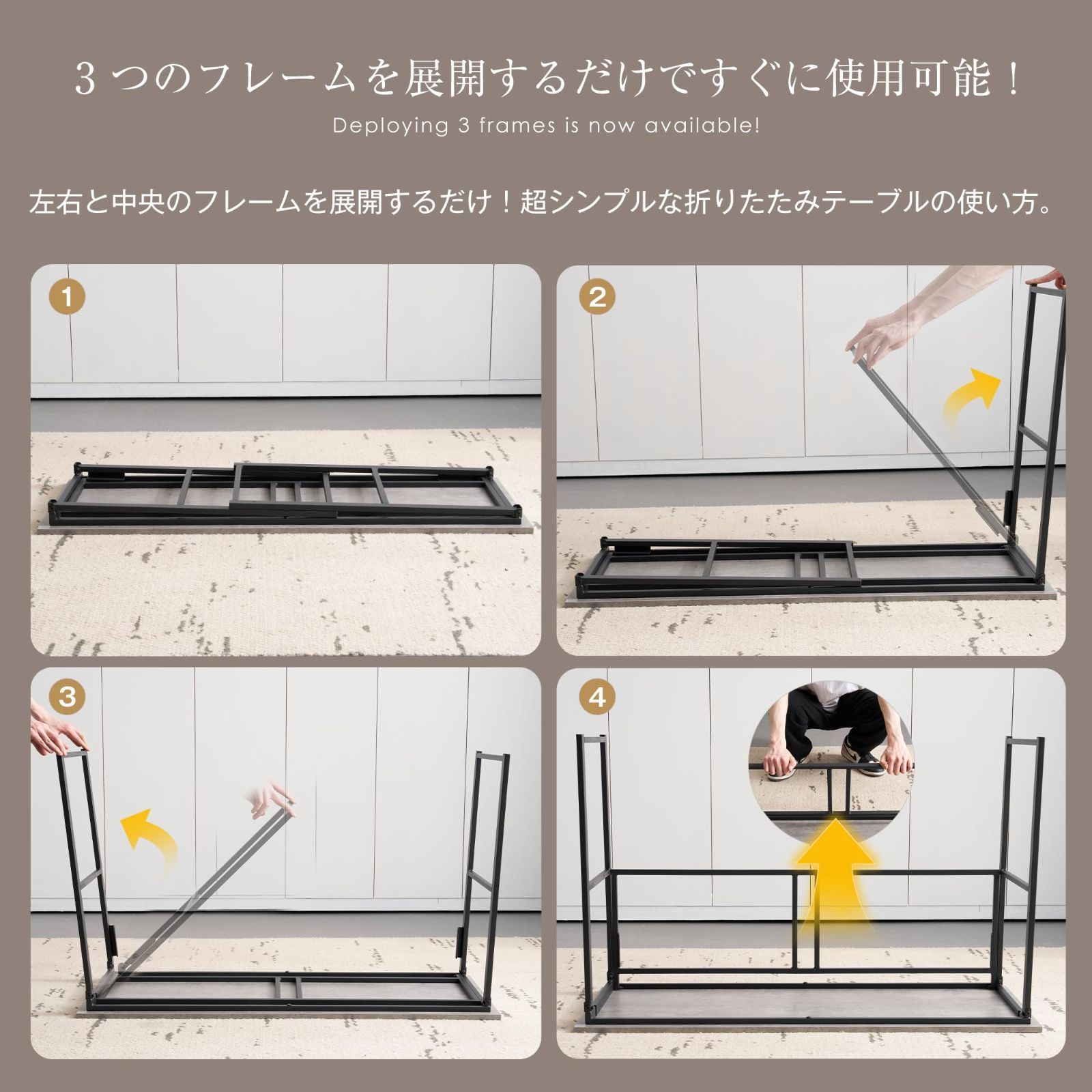 ３つのフレームを展開するだけですぐに使用可能！

Deploying 3 frames is now available!

左右と中央のフレームを展開するだけ！超シンプルな折りたたみテーブルの使い方。

1

2

3

4