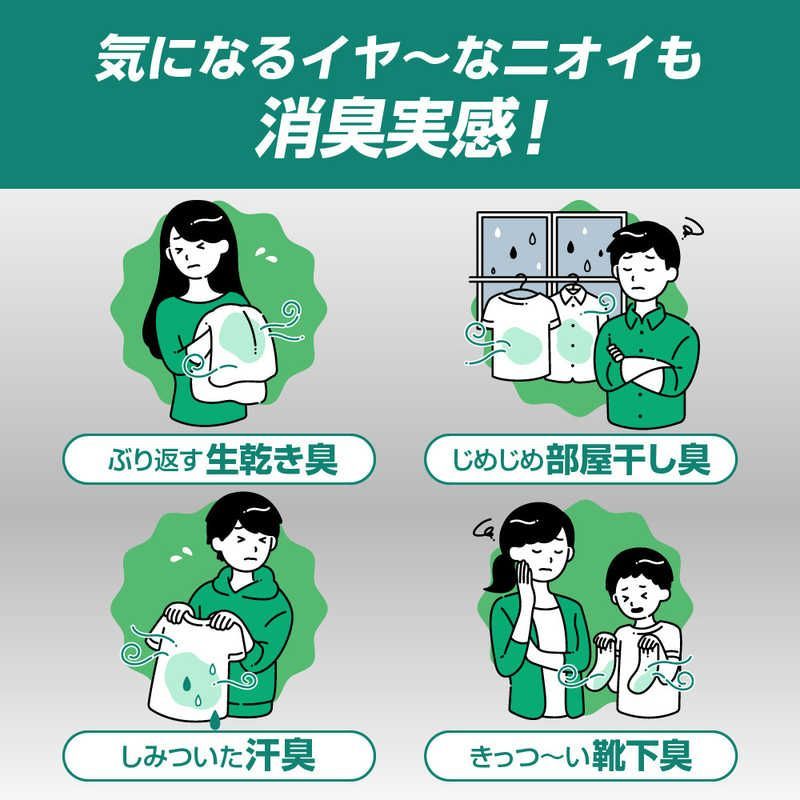 気になるイヤ〜なニオイも
消臭実感！

ぶり返す生乾き臭

じめじめ部屋干し臭

しみついた汗臭

きっつ〜い靴下臭