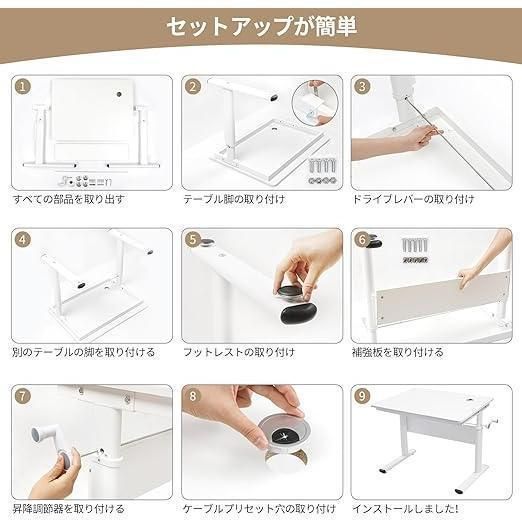 セットアップが簡単

1
すべての部品を取り出す

2
テーブル脚の取り付け

3
ドライブレバーの取り付け

4
別のテーブルの脚を取り付ける

5
フットレストの取り付け

6
補強板を取り付ける

7
昇降調節器を取り付ける

8
ケーブルプリセット穴の取り付け

9
インストールしました!