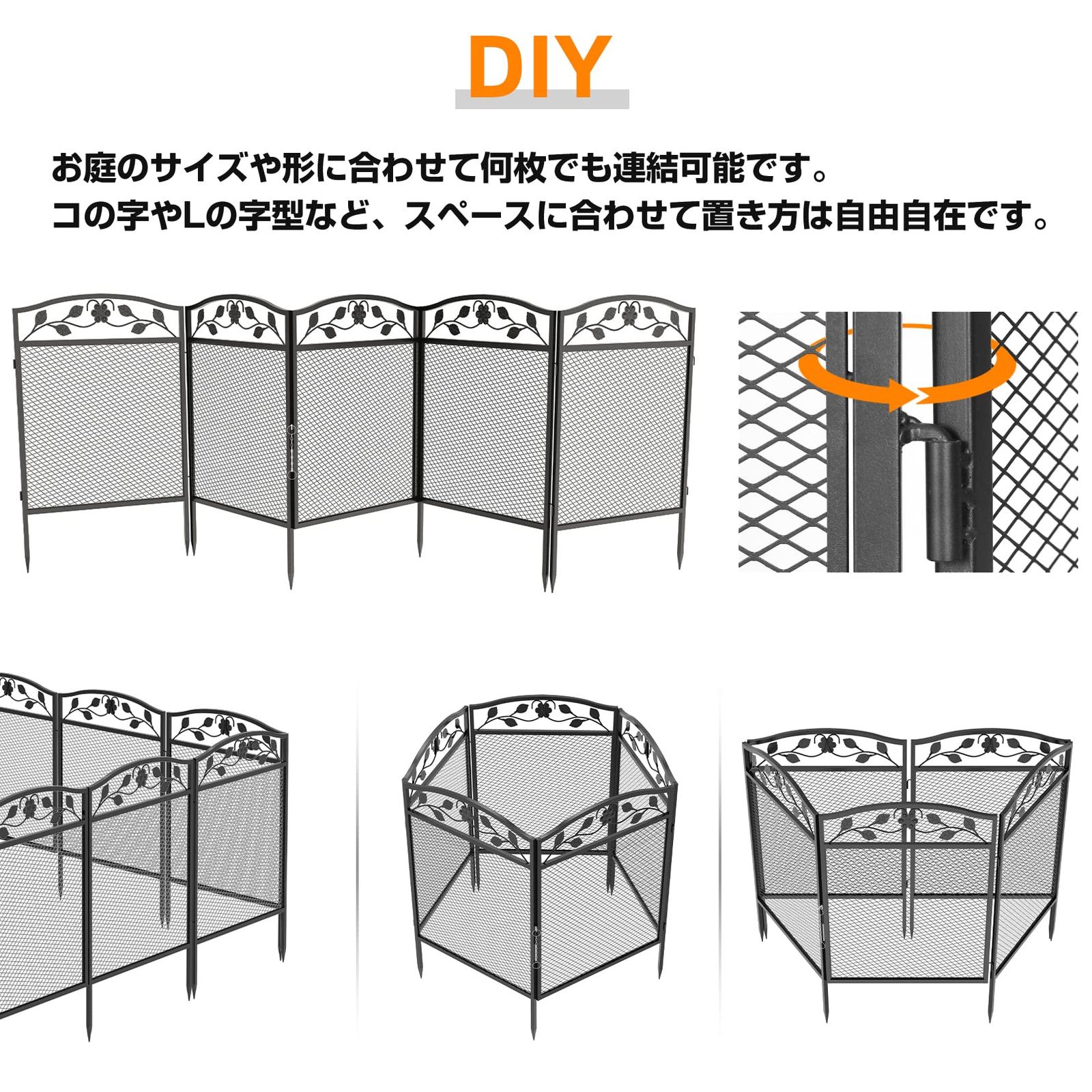 DIY

お庭のサイズや形に合わせて何枚でも連結可能です。
コの字やLの字型など、スペースに合わせて置き方は自由自在です。