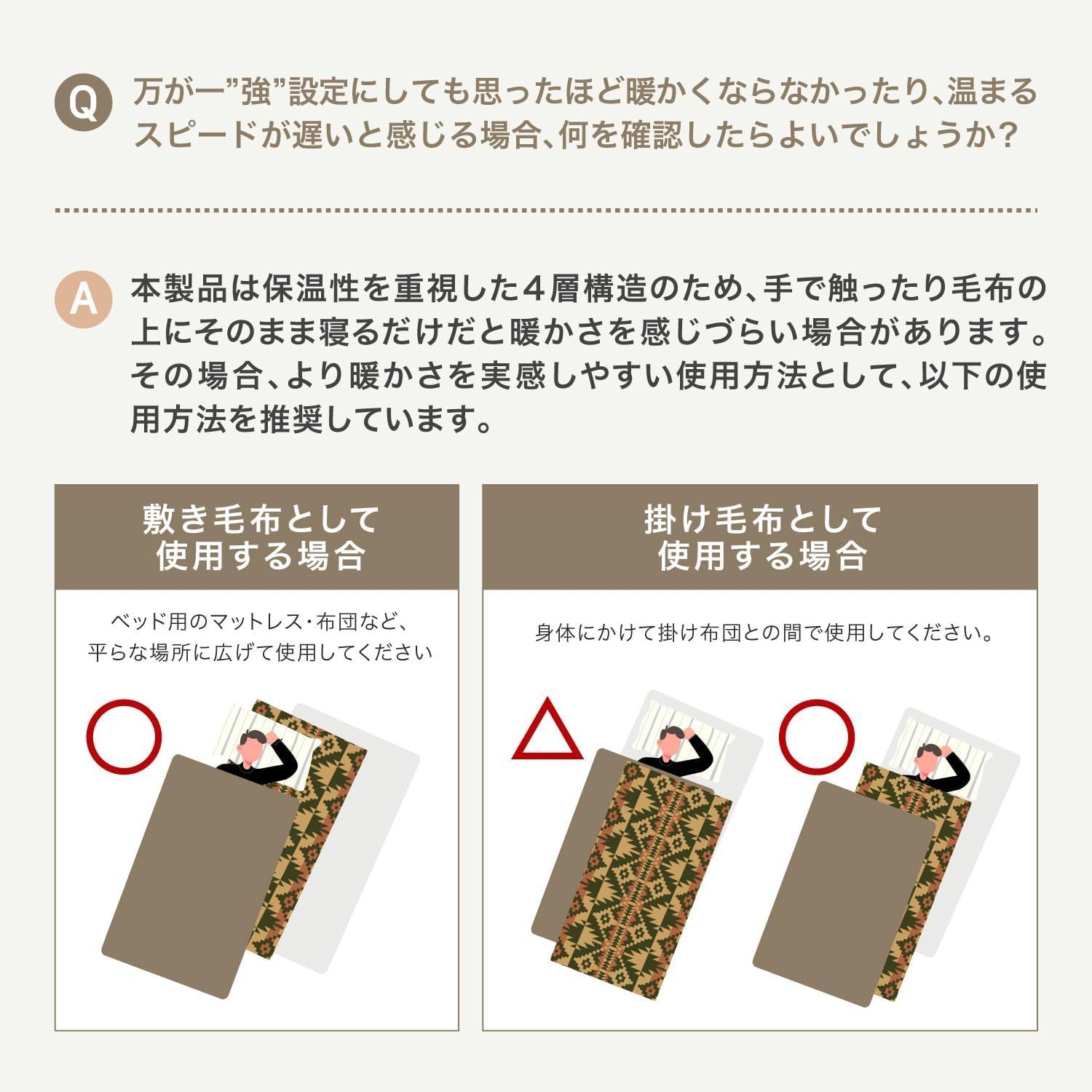 Q 万が一”強”設定にしても思ったほど暖かくならなかったり、温まるスピードが遅いと感じる場合、何を確認したらよいでしょうか？

A 本製品は保温性を重視した４層構造のため、手で触ったり毛布の上にそのまま寝るだけだと暖かさを感じづらい場合があります。その場合、より暖かさを実感しやすい使用方法として、以下の使用方法を推奨しています。

敷き毛布として使用する場合

ベッド用のマットレス・布団など、平らな場所に広げて使用してください

掛け毛布として使用する場合

身体にかけて掛け布団との間で使用してください。