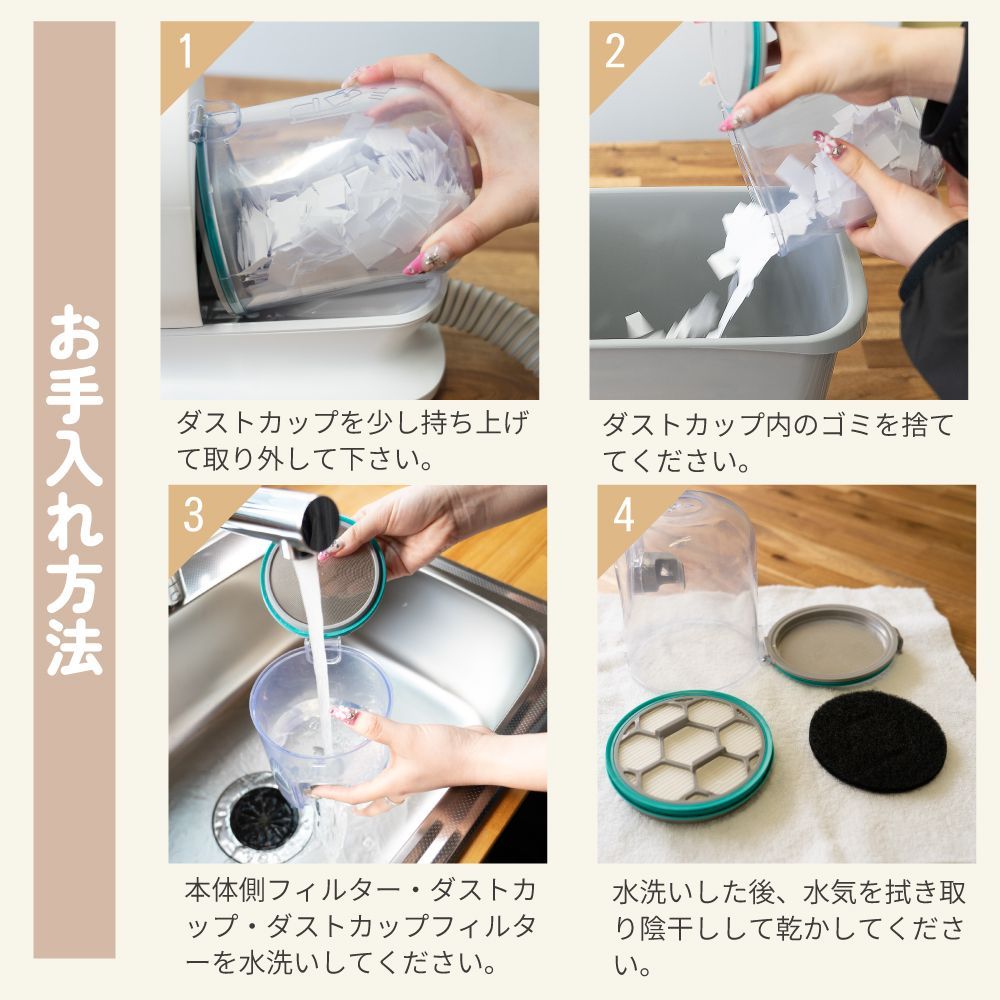 お手入れ方法

1
ダストカップを少し持ち上げて取り外して下さい。

2
ダストカップ内のゴミを捨ててください。

3
本体側フィルター・ダストカップ・ダストカップフィルターを水洗いしてください。

4
水洗いした後、水気を拭き取り陰干しして乾かしてください。