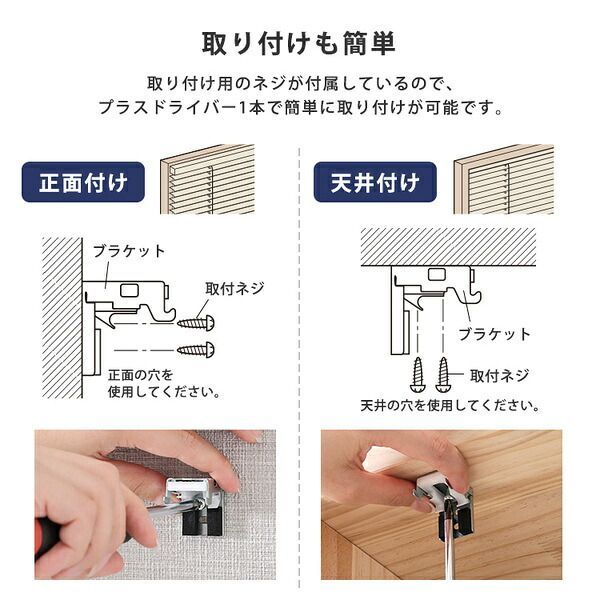 取り付けも簡単

取り付け用のネジが付属しているので、プラスドライバー1本で簡単に取り付けが可能です。

正面付け

ブラケット

取付ネジ

正面の穴を使用してください。

天井付け

ブラケット

取付ネジ

天井の穴を使用してください。