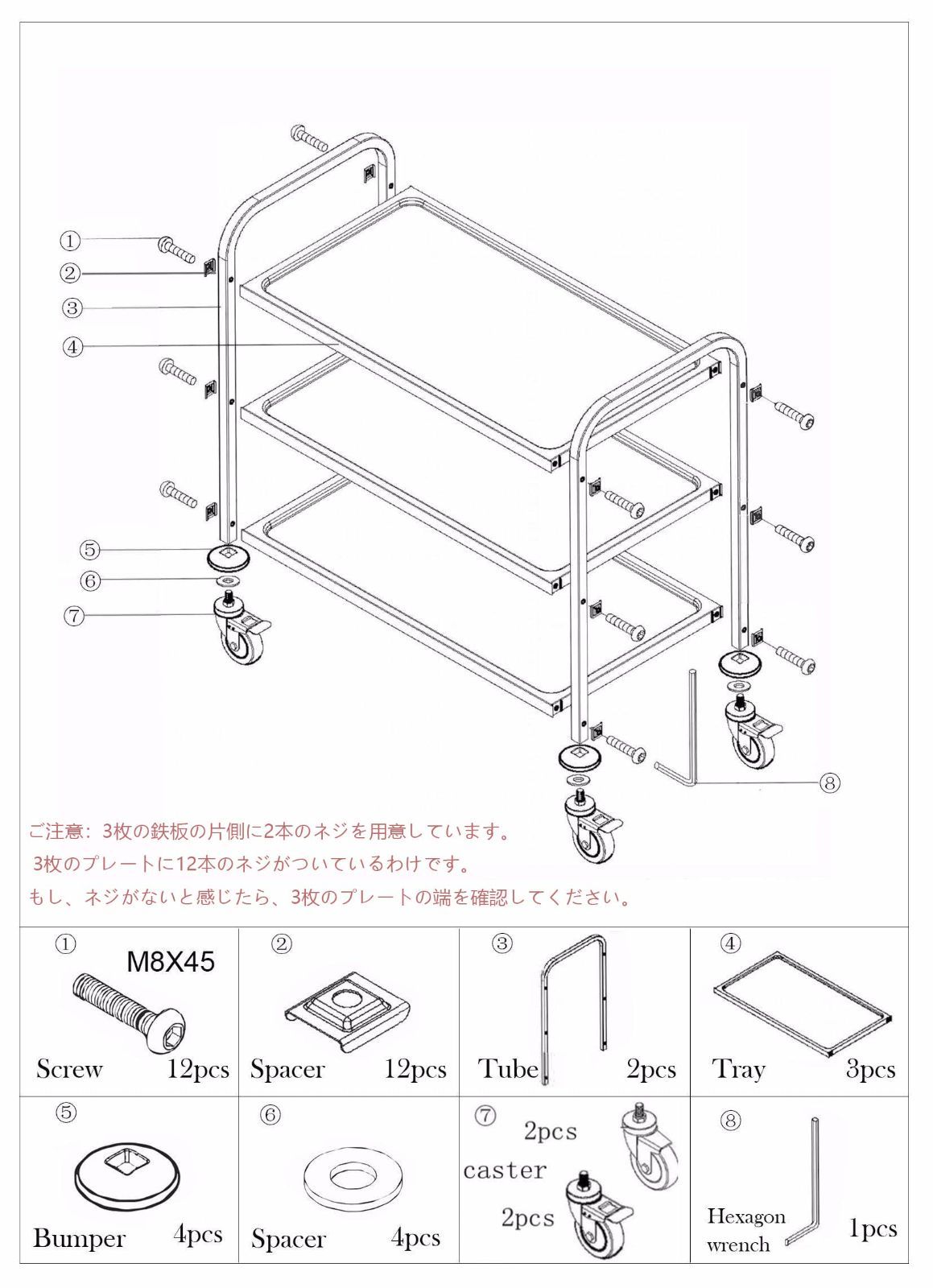 ①
②
③
④
⑤
⑥
⑦
⑧

ご注意：3枚の鉄板の片側に2本のネジを用意しています。
3枚のプレートに12本のネジがついているわけです。
もし、ネジがないと感じたら、3枚のプレートの端を確認してください。

| ① M8X45 Screw 12pcs | ② Spacer 12pcs | ③ Tube 2pcs | ④ Tray 3pcs |
|---|---|---|---|
| ⑤ Bumper 4pcs | ⑥ Spacer 4pcs | ⑦ 2pcs caster 2pcs | ⑧ Hexagon wrench 1pcs |