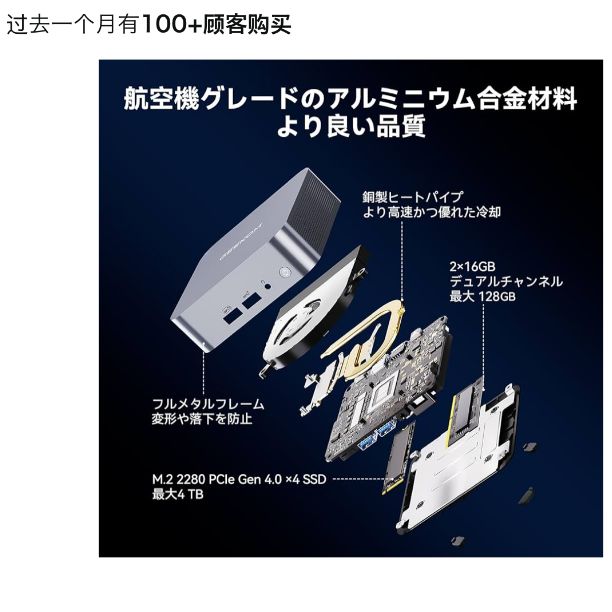 过去一个月有100+顾客购买

航空機グレードのアルミニウム合金材料
より良い品質

銅製ヒートパイプ
より高速かつ優れた冷却

2×16GB
デュアルチャンネル
最大 128GB

フルメタルフレーム
変形や落下を防止

M.2 2280 PCIe Gen 4.0 ×4 SSD
最大4 TB