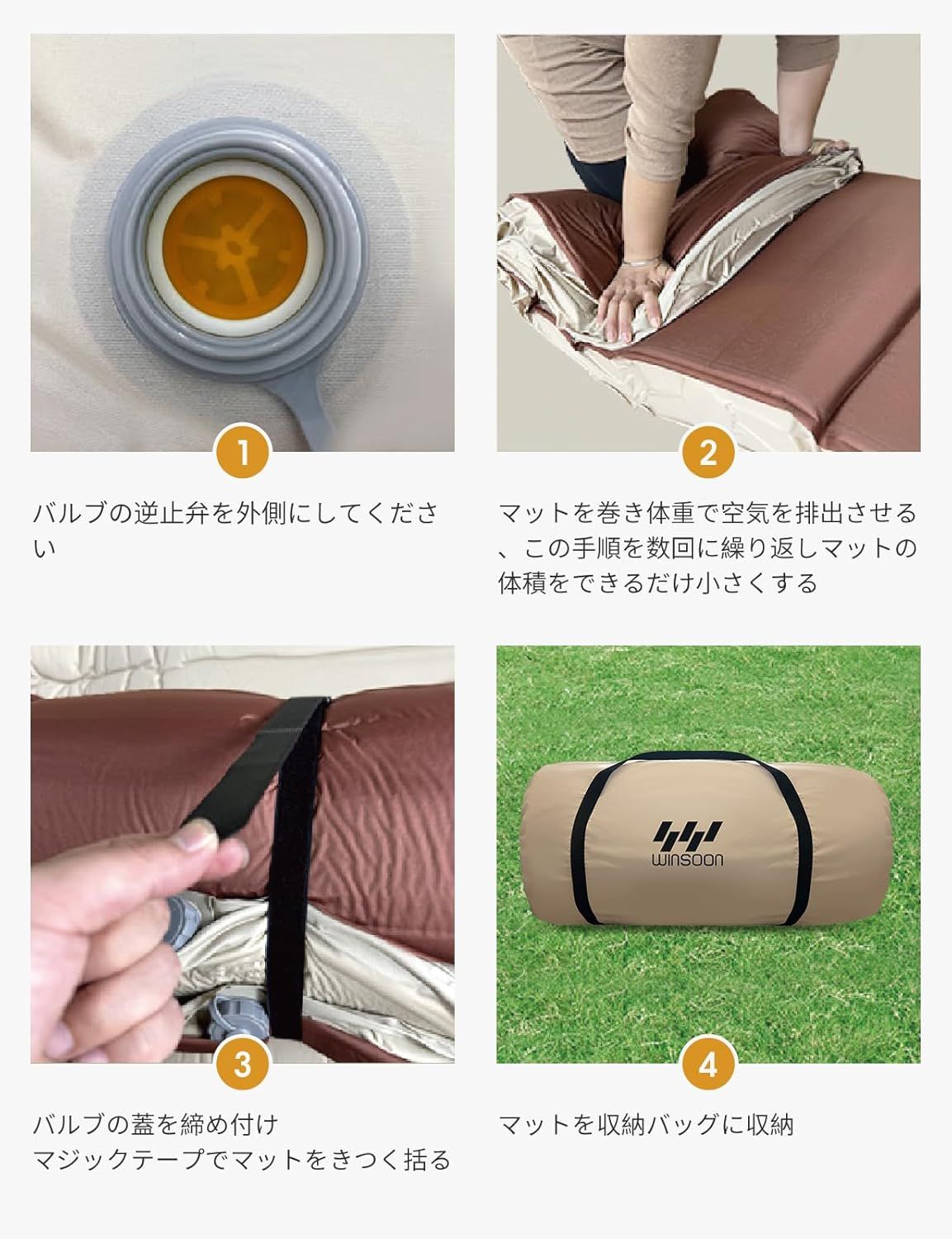 1

バルブの逆止弁を外側にしてください

2

マットを巻き体重で空気を排出させる、この手順を数回に繰り返しマットの体積をできるだけ小さくする

3

バルブの蓋を締め付け
マジックテープでマットをきつく括る

WINSOON

4

マットを収納バッグに収納