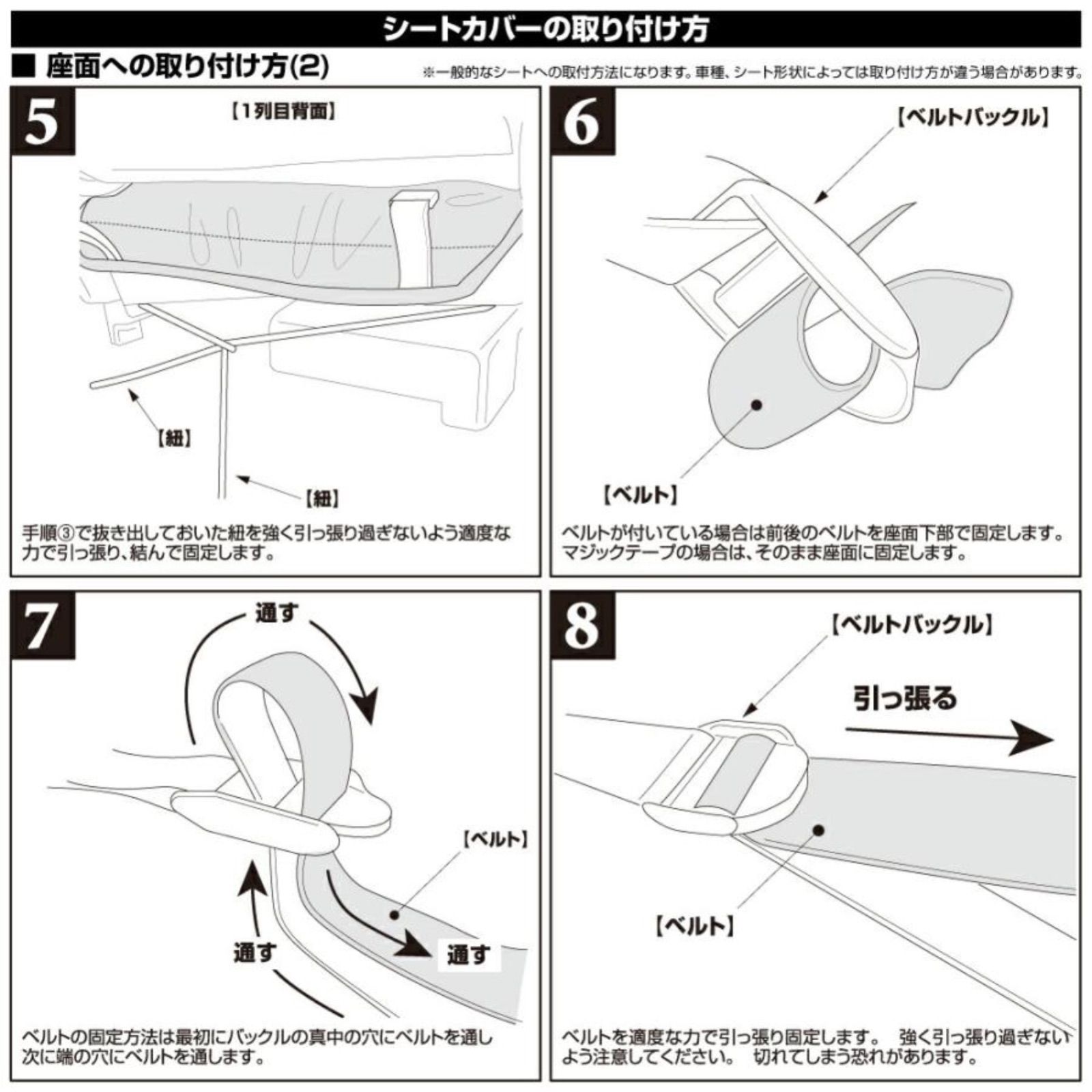 シートカバーの取り付け方

■ 座面への取り付け方(2)

※一般的なシートへの取付方法になります。車種、シート形状によっては取り付け方が違う場合があります。

5

【1列目背面】

【紐】

【紐】

手順③で抜き出しておいた紐を強く引っ張り過ぎないよう適度な力で引っ張り、結んで固定します。

6

【ベルトバックル】

【ベルト】

ベルトが付いている場合は前後のベルトを座面下部で固定します。マジックテープの場合は、そのまま座面に固定します。

7

通す

【ベルト】

通す

通す

ベルトの固定方法は最初にバックルの真中の穴にベルトを通し次に端の穴にベルトを通します。

8

【ベルトバックル】

引っ張る

【ベルト】

ベルトを適度な力で引っ張り固定します。 強く引っ張り過ぎないよう注意してください。 切れてしまう恐れがあります。