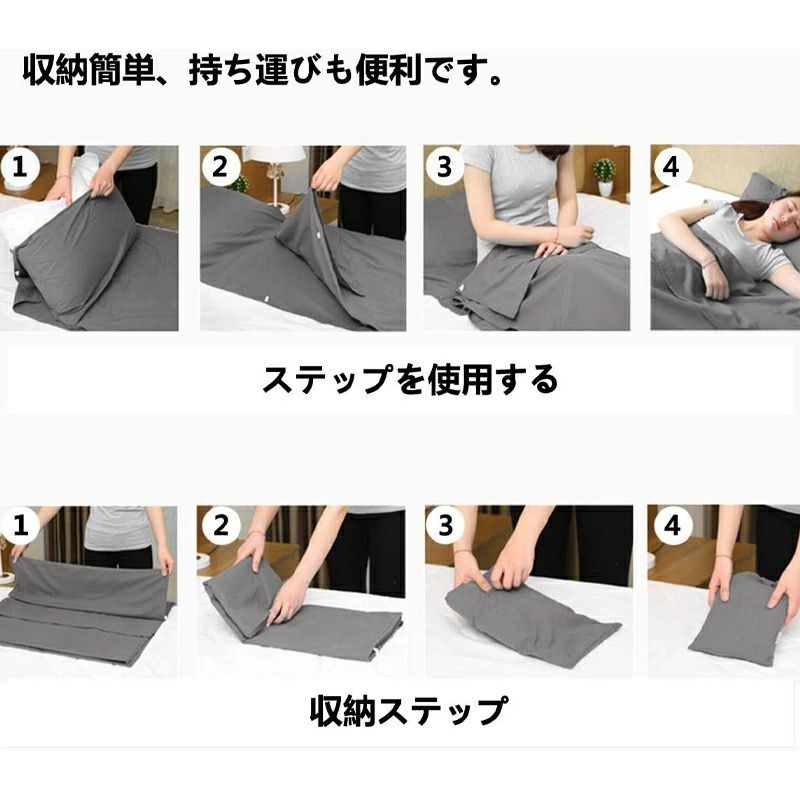 収納簡単、持ち運びも便利です。

1

2

3

4

ステップを使用する

1

2

3

4

収納ステップ