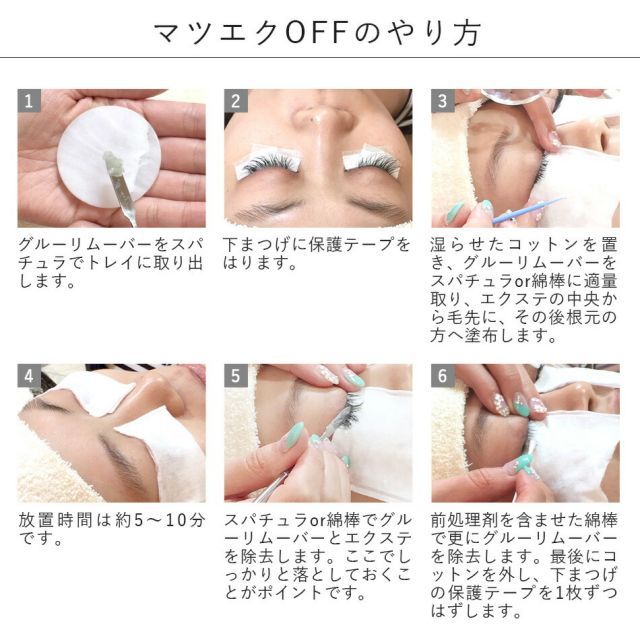 マツエクOFFのやり方

1

グルーリムーバーをスパチュラでトレイに取り出します。

2

下まつげに保護テープをはります。

3

湿らせたコットンを置き、グルーリムーバーをスパチュラor綿棒に適量取り、エクステの中央から毛先に、その後根元の方へ塗布します。

4

放置時間は約5～10分です。

5

スパチュラor綿棒でグルーリムーバーとエクステを除去します。ここでしっかりと落としておくことがポイントです。

6

前処理剤を含ませた綿棒で更にグルーリムーバーを除去します。最後にコットンを外し、下まつげの保護テープを1枚ずつはずします。