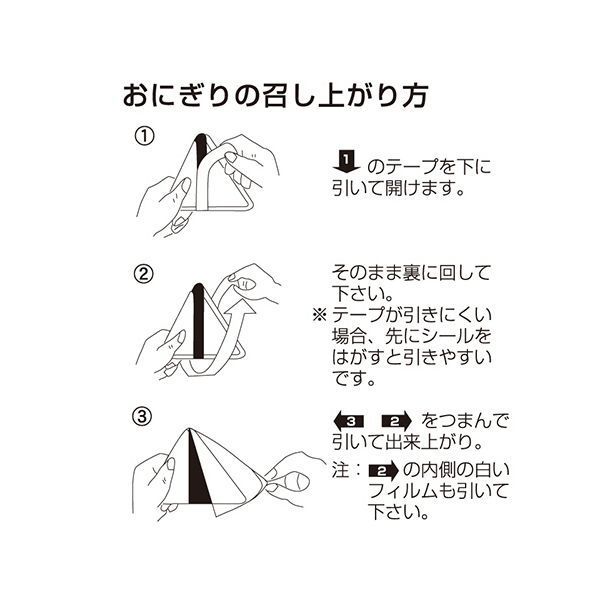 おにぎりの召し上がり方

①

1 のテープを下に引いて開けます。

②

そのまま裏に回して下さい。
※テープが引きにくい場合、先にシールをはがすと引きやすいです。

③

3 2 をつまんで引いて出来上がり。
注：2 の内側の白いフィルムも引いて下さい。