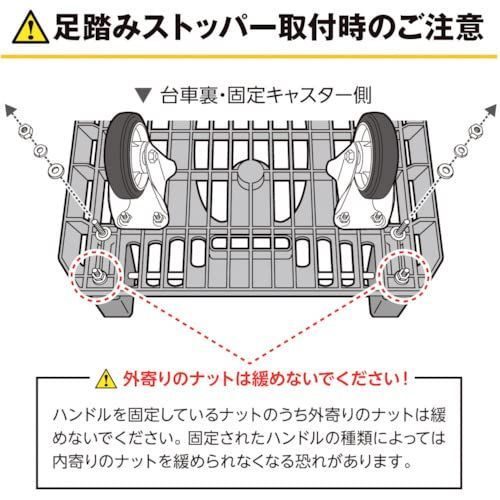 足踏みストッパー取付時のご注意

▼ 台車裏・固定キャスター側

外寄りのナットは緩めないでください！

ハンドルを固定しているナットのうち外寄りのナットは緩めないでください。固定されたハンドルの種類によっては内寄りのナットを緩められなくなる恐れがあります。