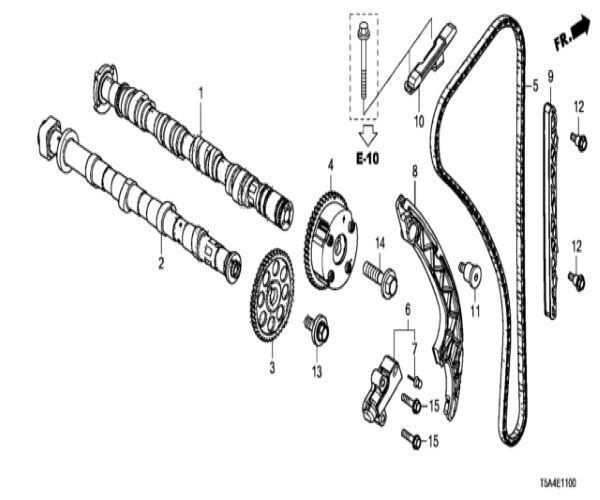 FR.
1
2
3
4
5
6
7
8
9
10
11
12
12
13
14
15
15
E-10
T5A4E1100