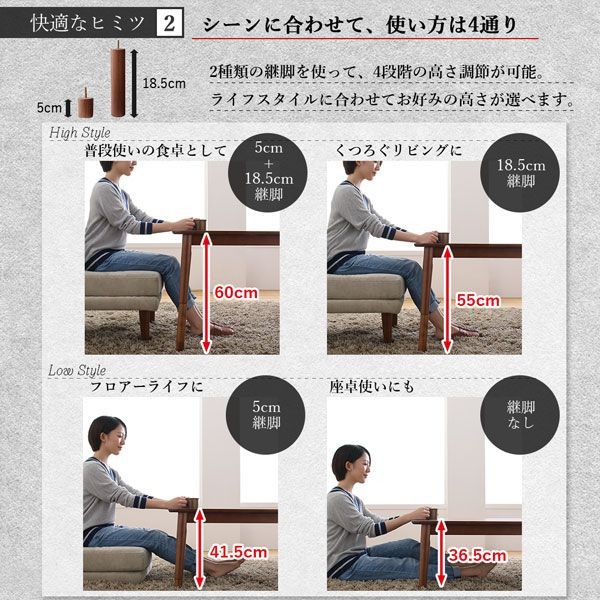 快適なヒミツ 2 シーンに合わせて、使い方は4通り

5cm 18.5cm

2種類の継脚を使って、4段階の高さ調節が可能。
ライフスタイルに合わせてお好みの高さが選べます。

High Style

普段使いの食卓として

5cm + 18.5cm 継脚

60cm

くつろぐリビングに

18.5cm 継脚

55cm

Low Style

フロアーライフに

5cm 継脚

41.5cm

座卓使いにも

継脚 なし

36.5cm