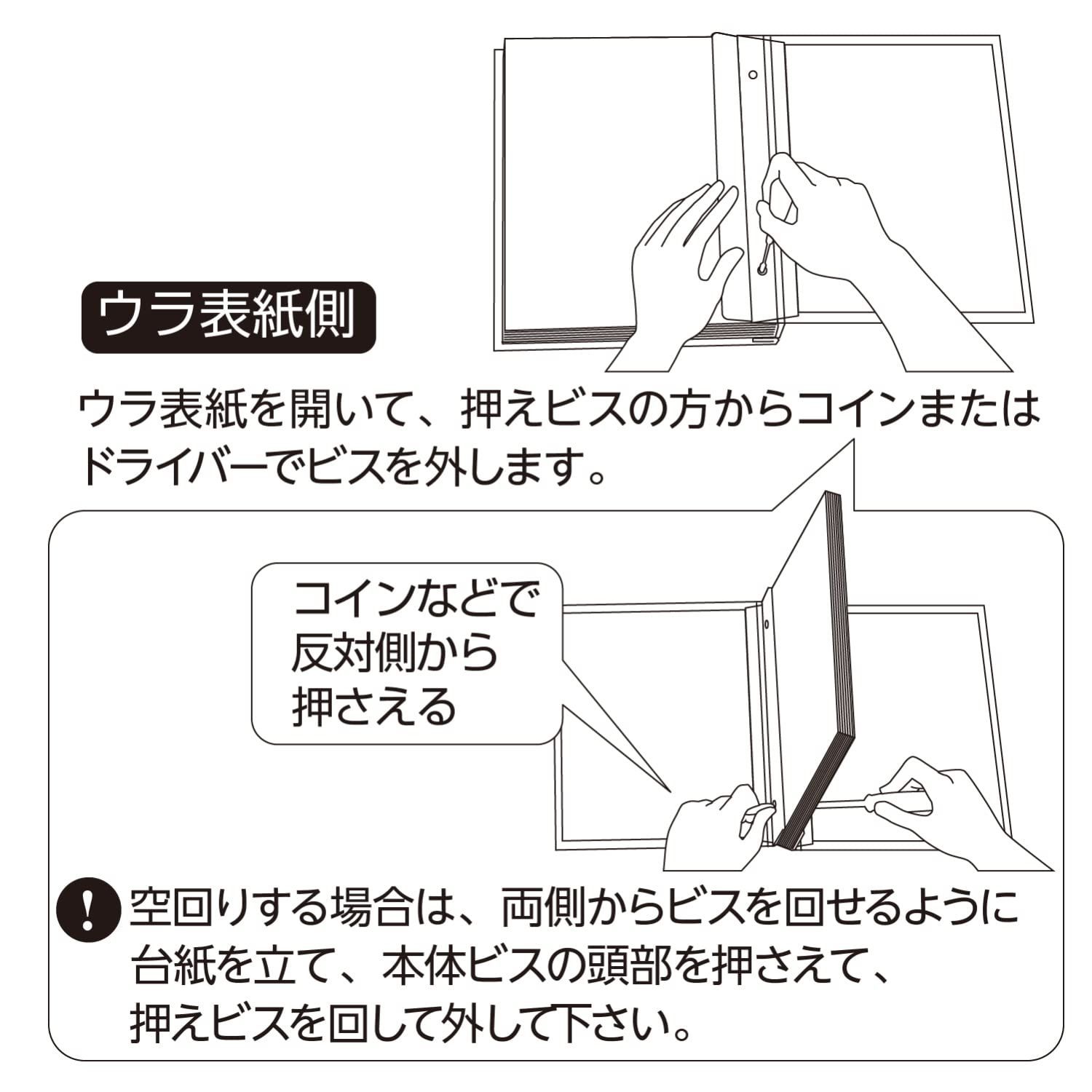 ウラ表紙側

ウラ表紙を開いて、押えビスの方からコインまたはドライバーでビスを外します。

コインなどで反対側から押さえる

!

空回りする場合は、両側からビスを回せるように台紙を立て、本体ビスの頭部を押さえて、押えビスを回して外して下さい。