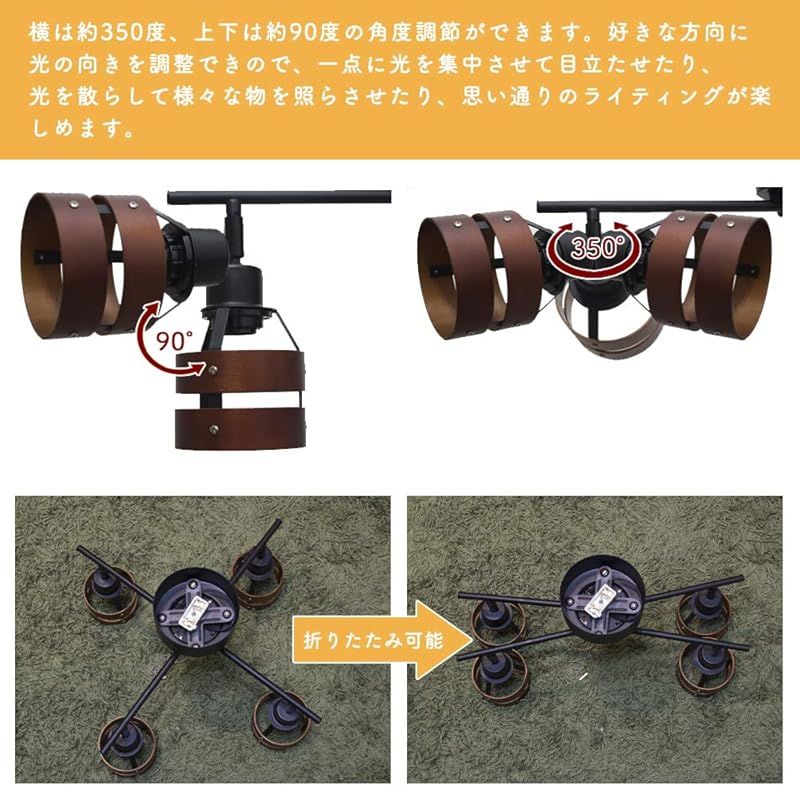 横は約350度、上下は約90度の角度調節ができます。好きな方向に光の向きを調整できので、一点に光を集中させて目立たせたり、光を散らして様々な物を照らさせたり、思い通りのライティングが楽しめます。

90°

350°

折りたたみ可能