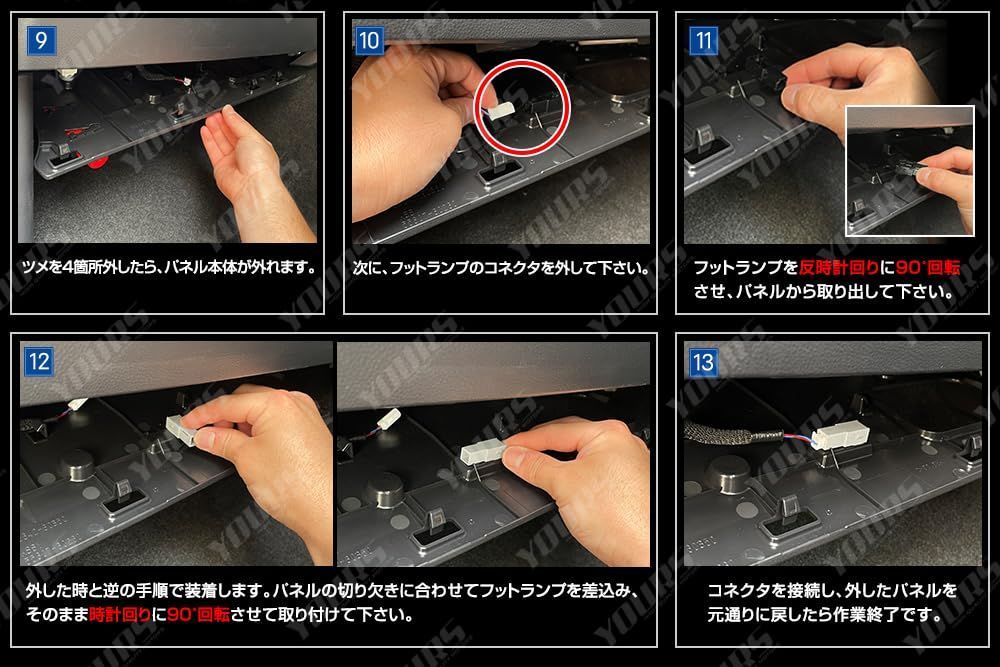 9

ツメを4箇所外したら、パネル本体が外れます。

10

次に、フットランプのコネクタを外して下さい。

11

フットランプを反時計回りに90°回転させ、パネルから取り出して下さい。

12

外した時と逆の手順で装着します。パネルの切り欠きに合わせてフットランプを差込み、そのまま時計回りに90°回転させて取り付けて下さい。

13

コネクタを接続し、外したパネルを元通りに戻したら作業終了です。

YOURS