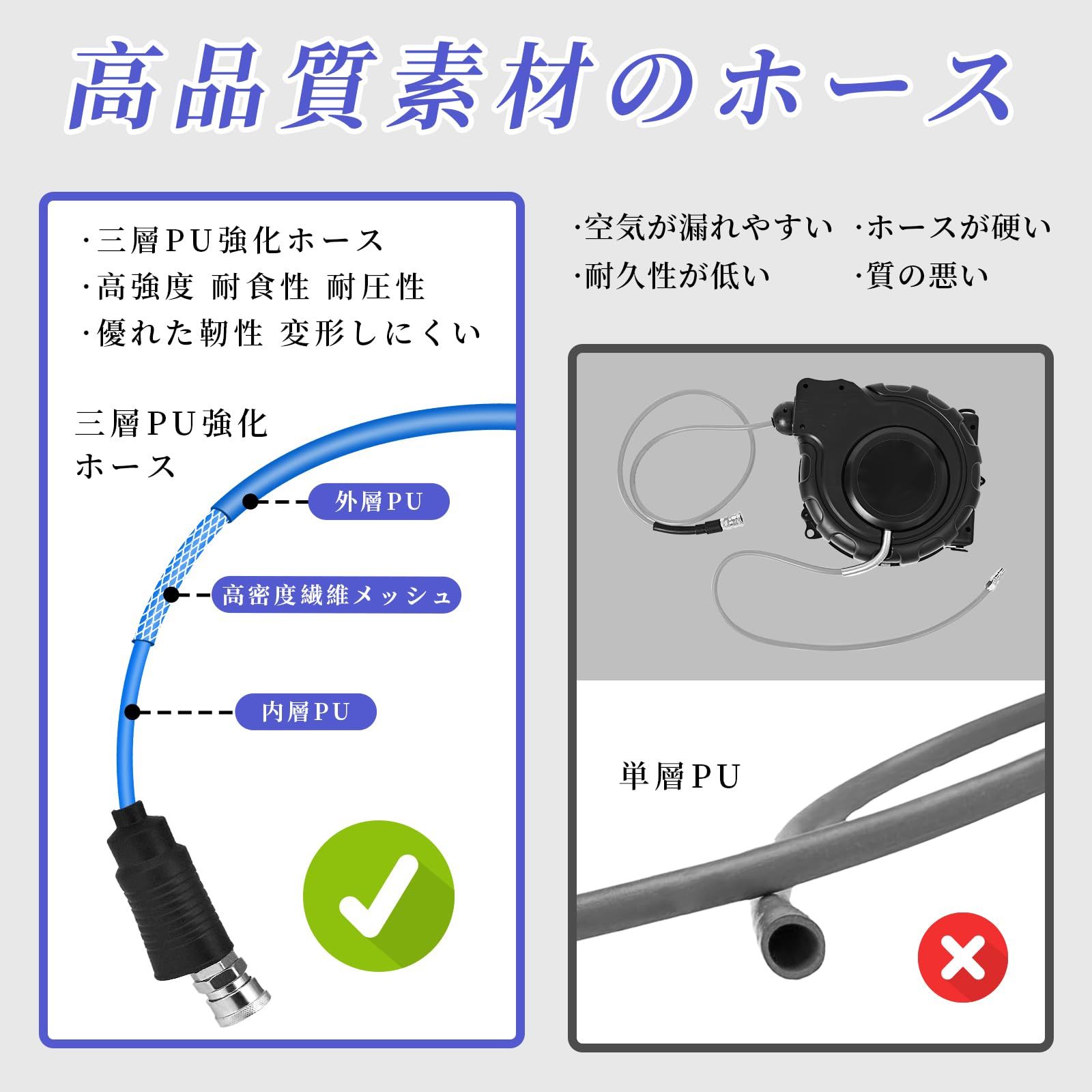 高品質素材のホース

·三層PU強化ホース
·高強度 耐食性 耐圧性
·優れた靭性 変形しにくい

三層PU強化ホース

外層PU

高密度繊維メッシュ

内層PU

·空気が漏れやすい ·ホースが硬い
·耐久性が低い ·質の悪い

単層PU