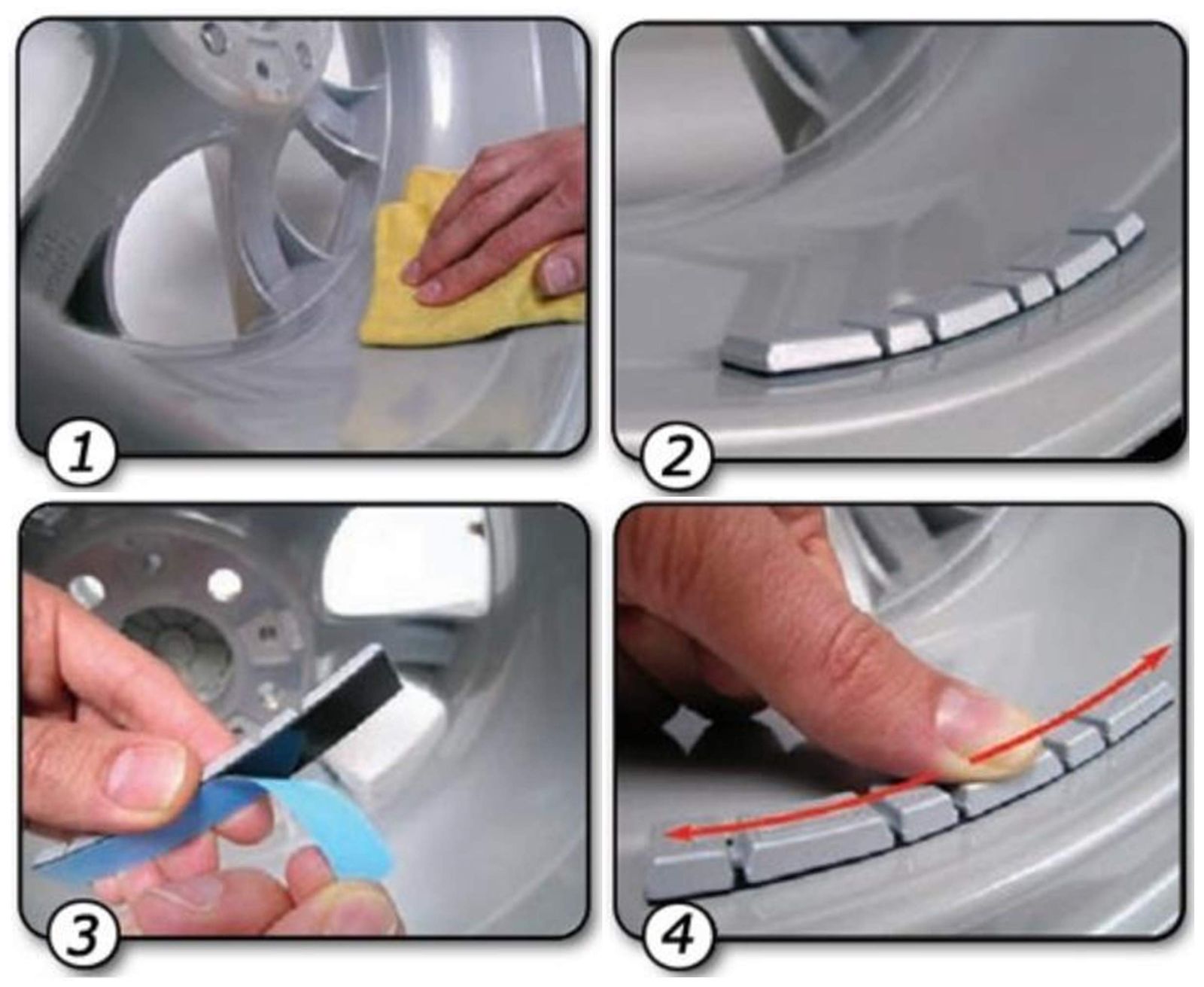 1

2

3

4