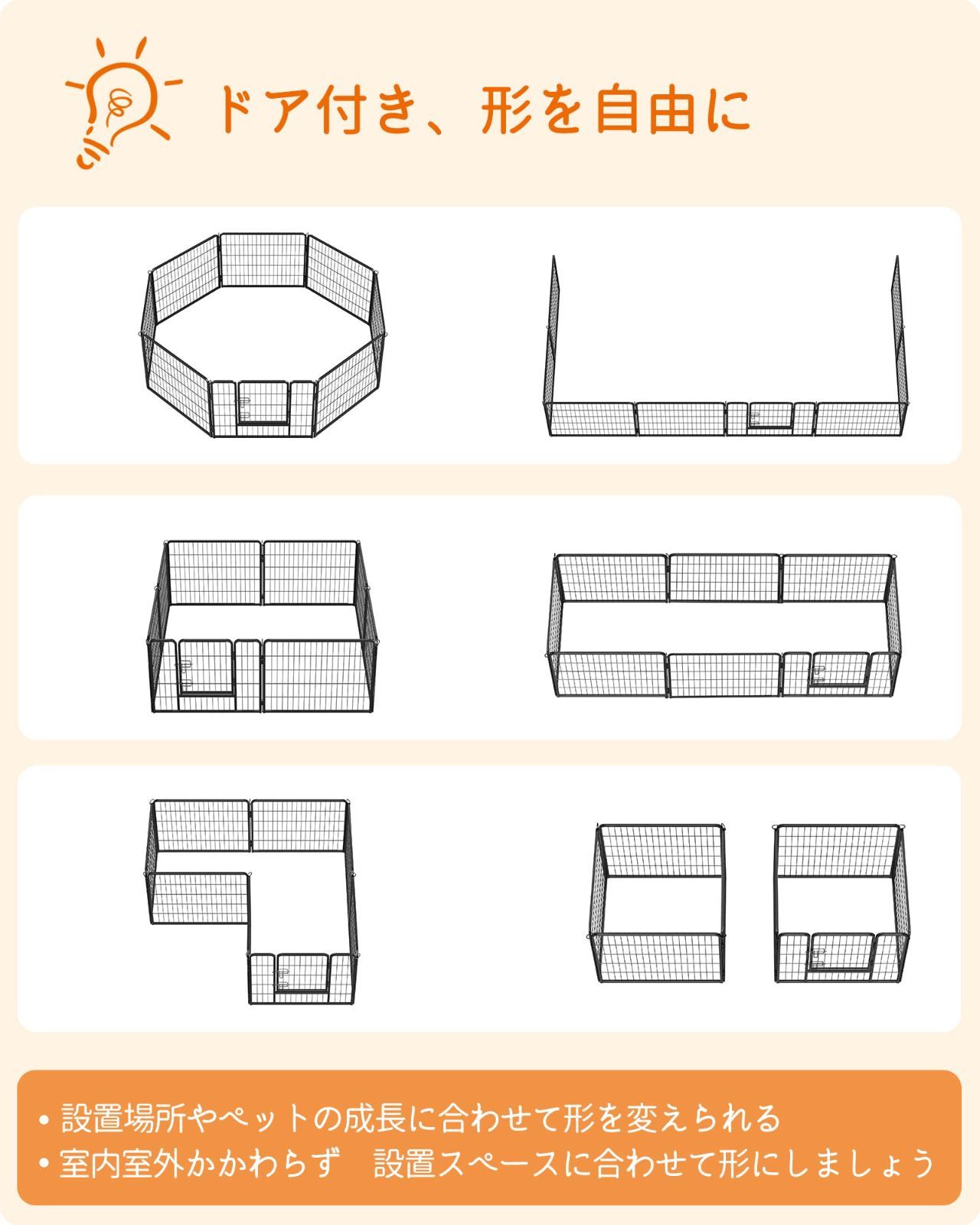 ドア付き、形を自由に

• 設置場所やペットの成長に合わせて形を変えられる
• 室内室外かかわらず　設置スペースに合わせて形にしましょう